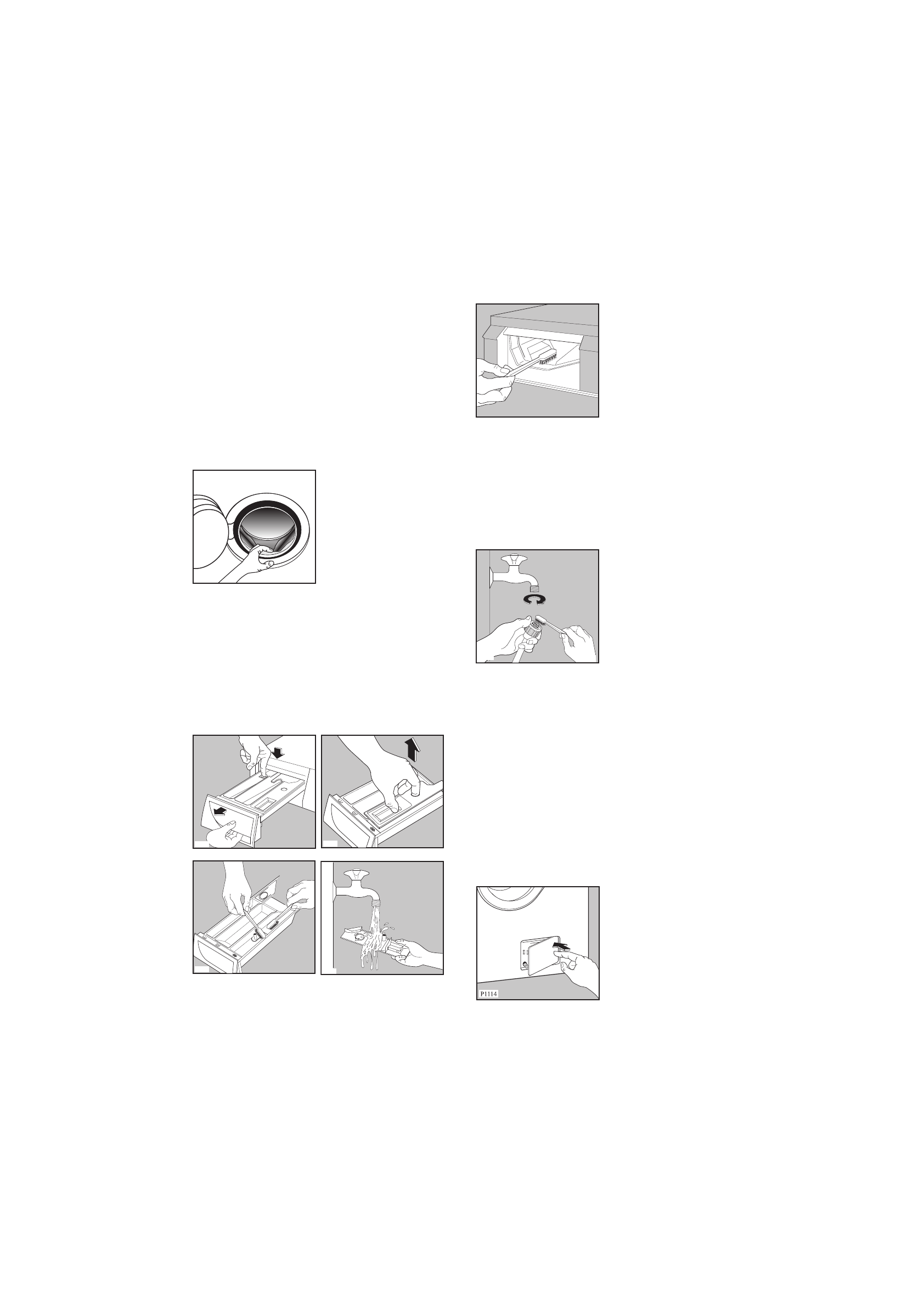 P1114