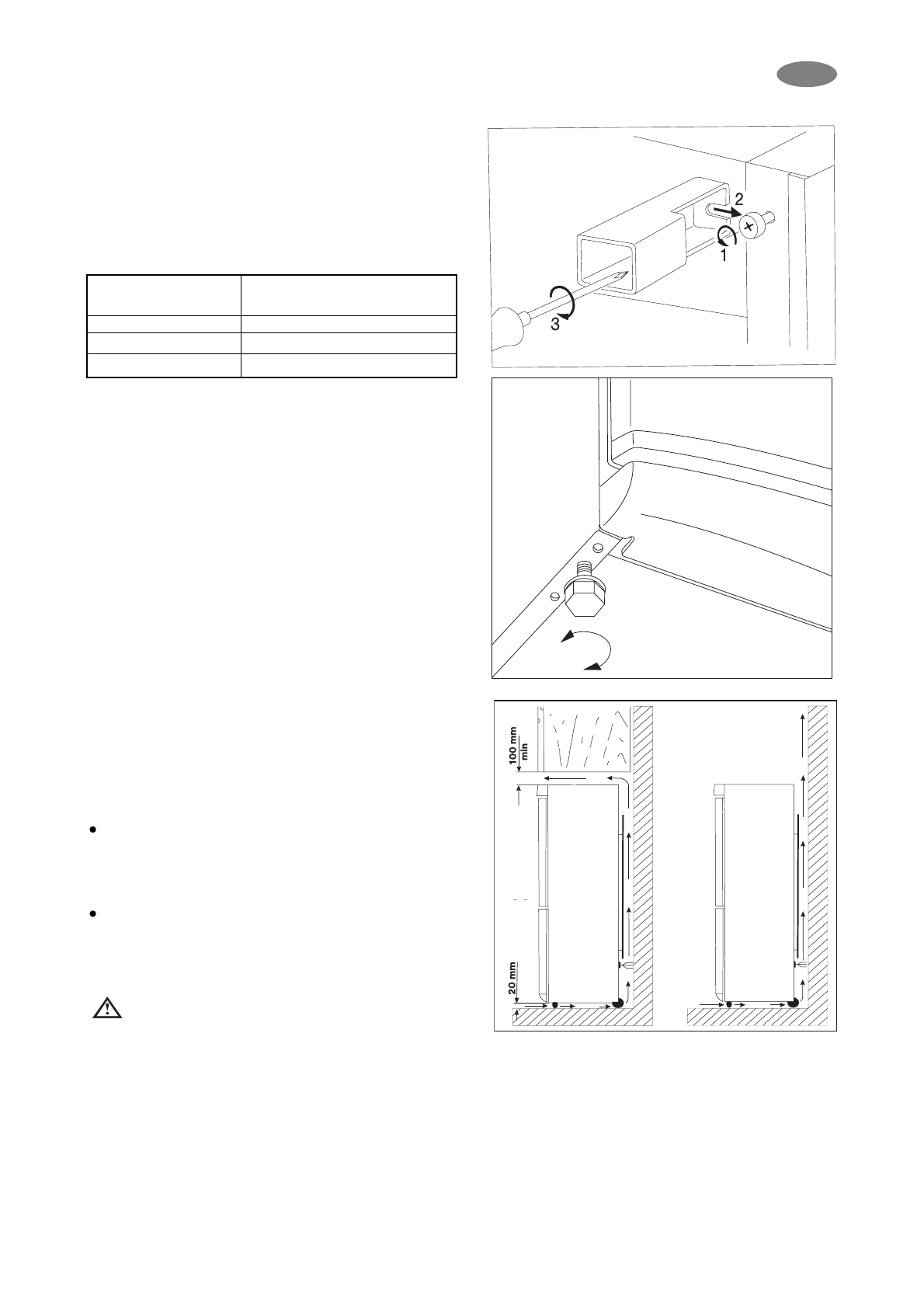 2

1

3

100 mm min

20 mm