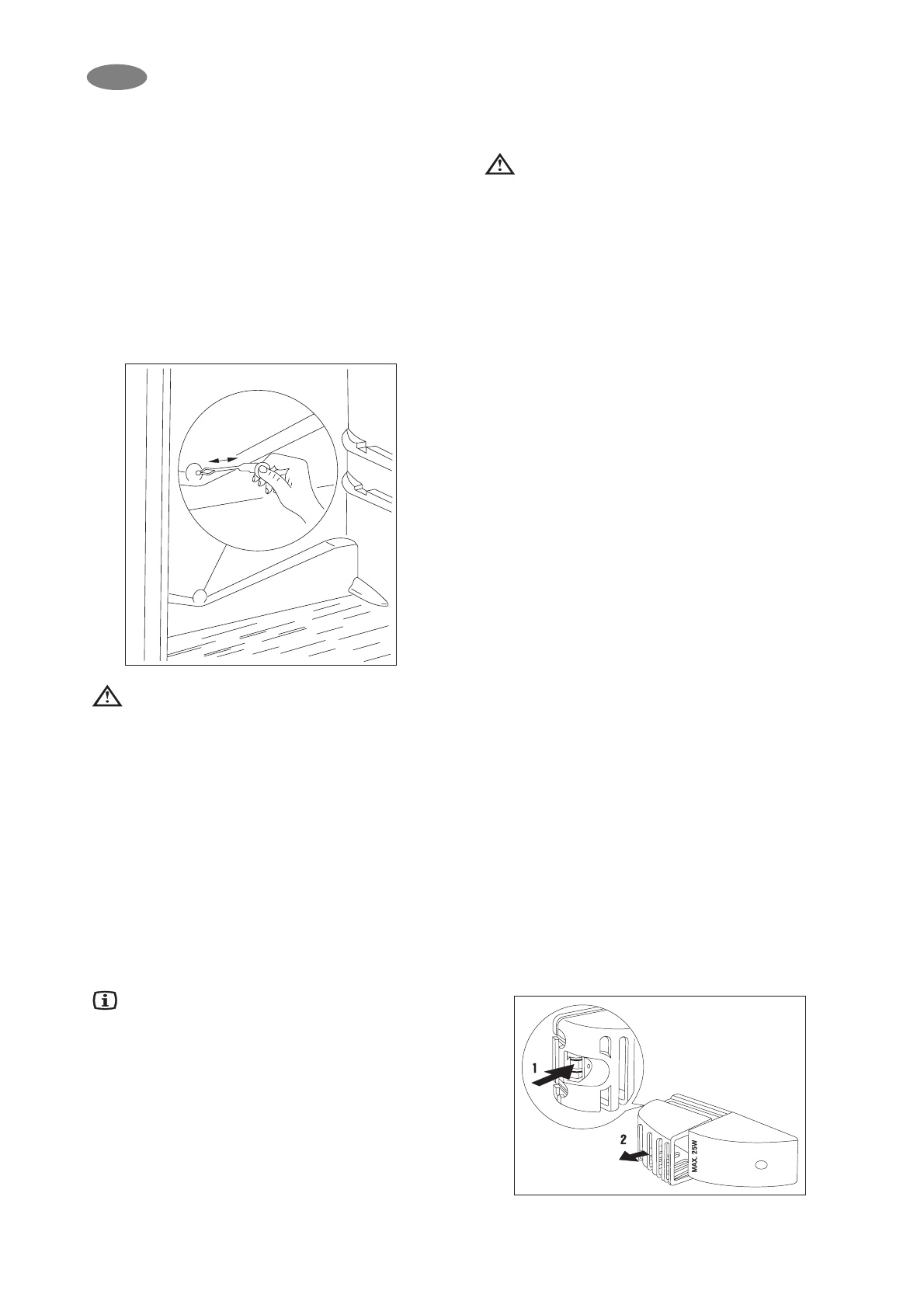 1

2

MAX. 25W