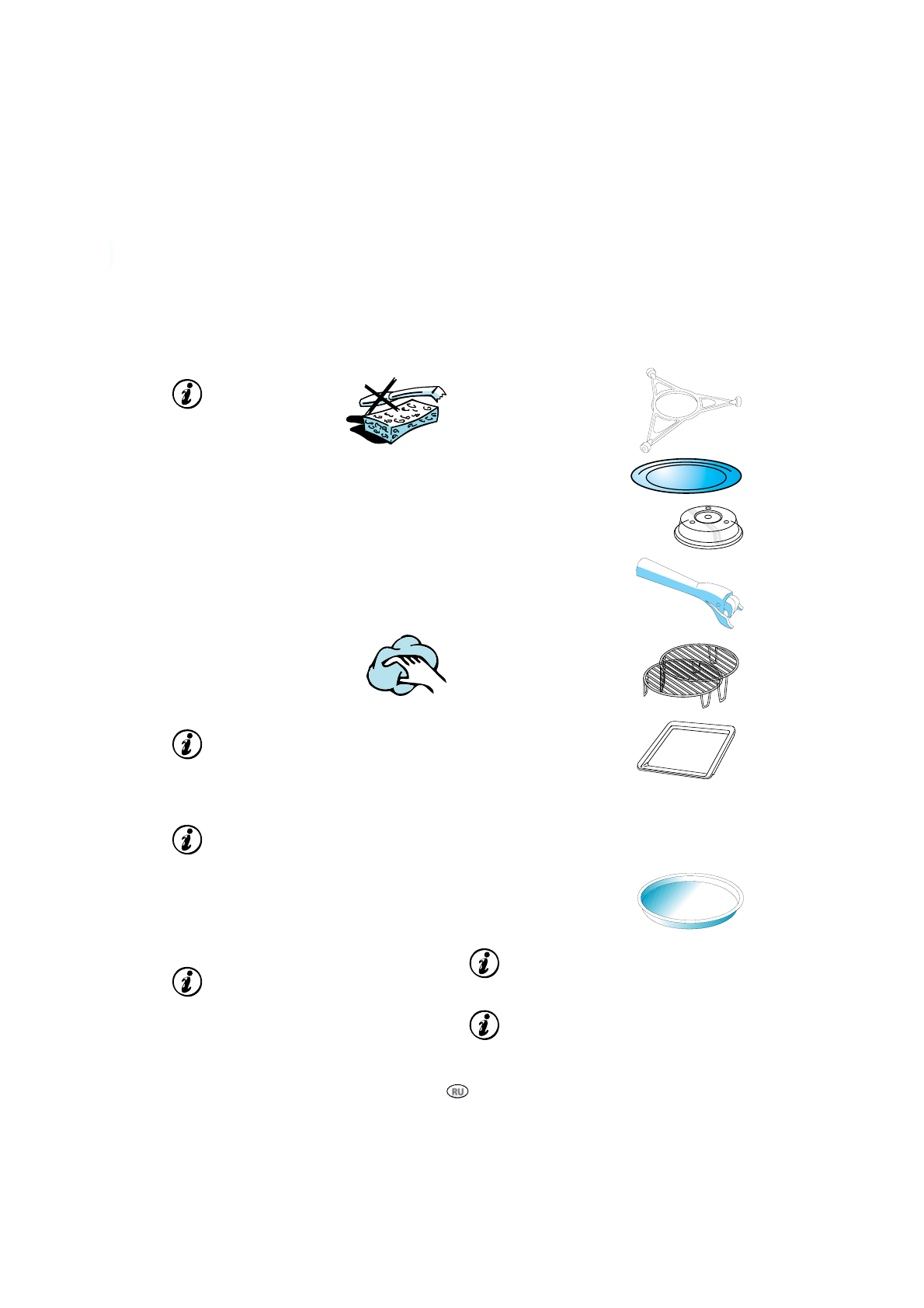 RU