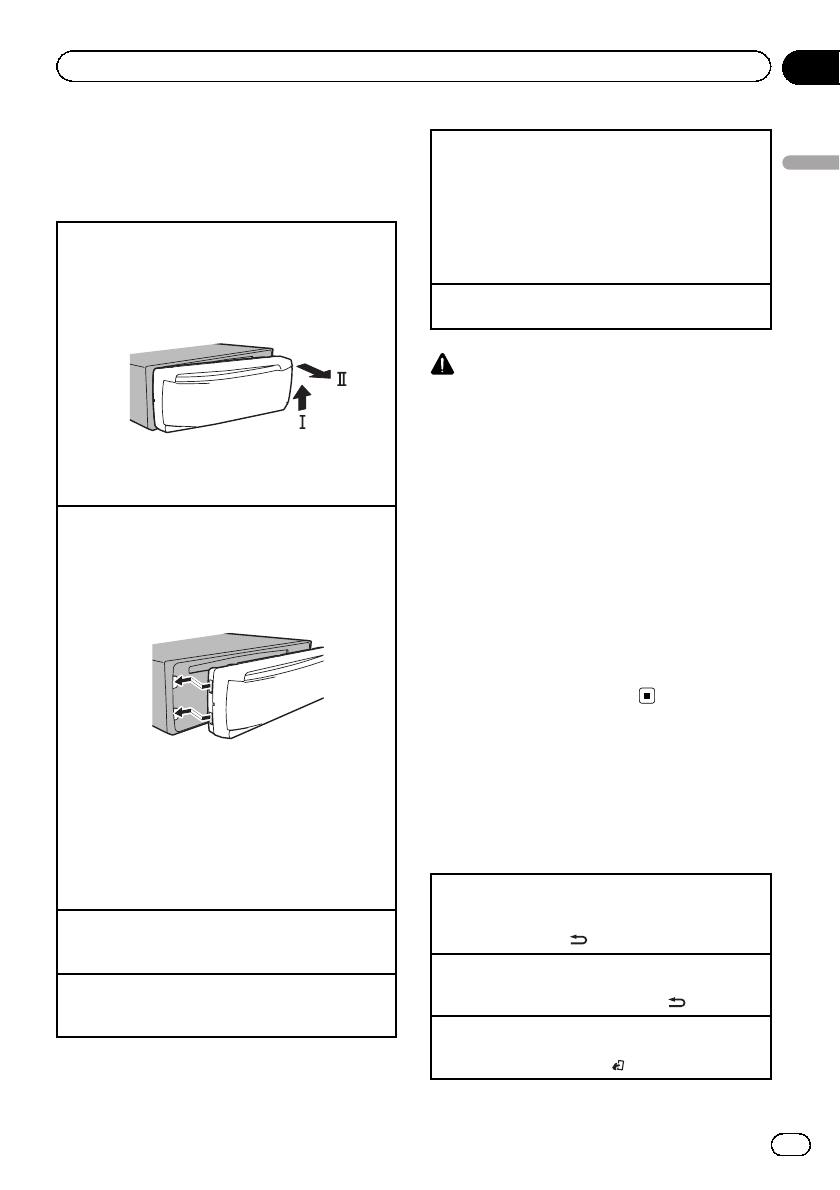 II

I