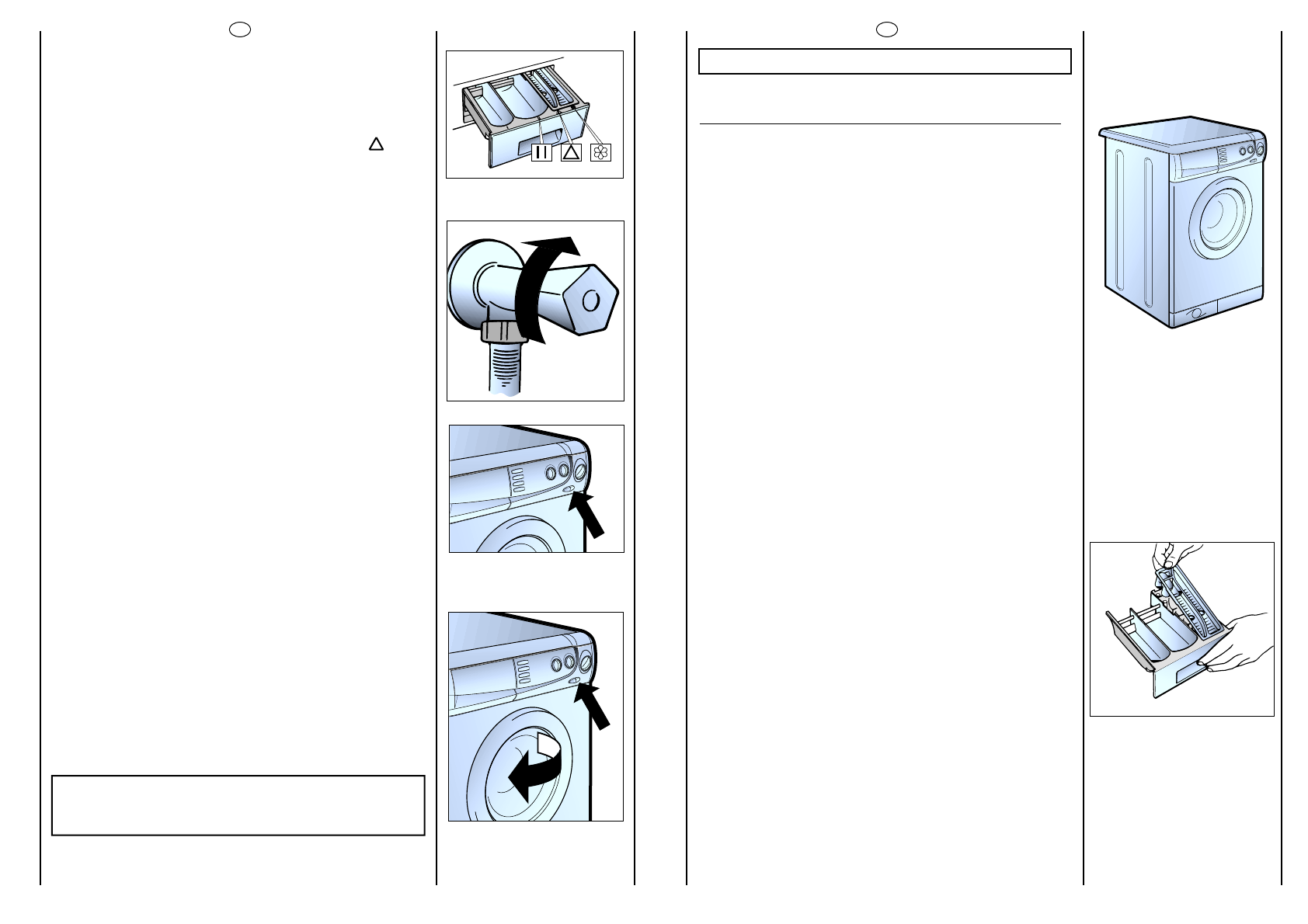 II