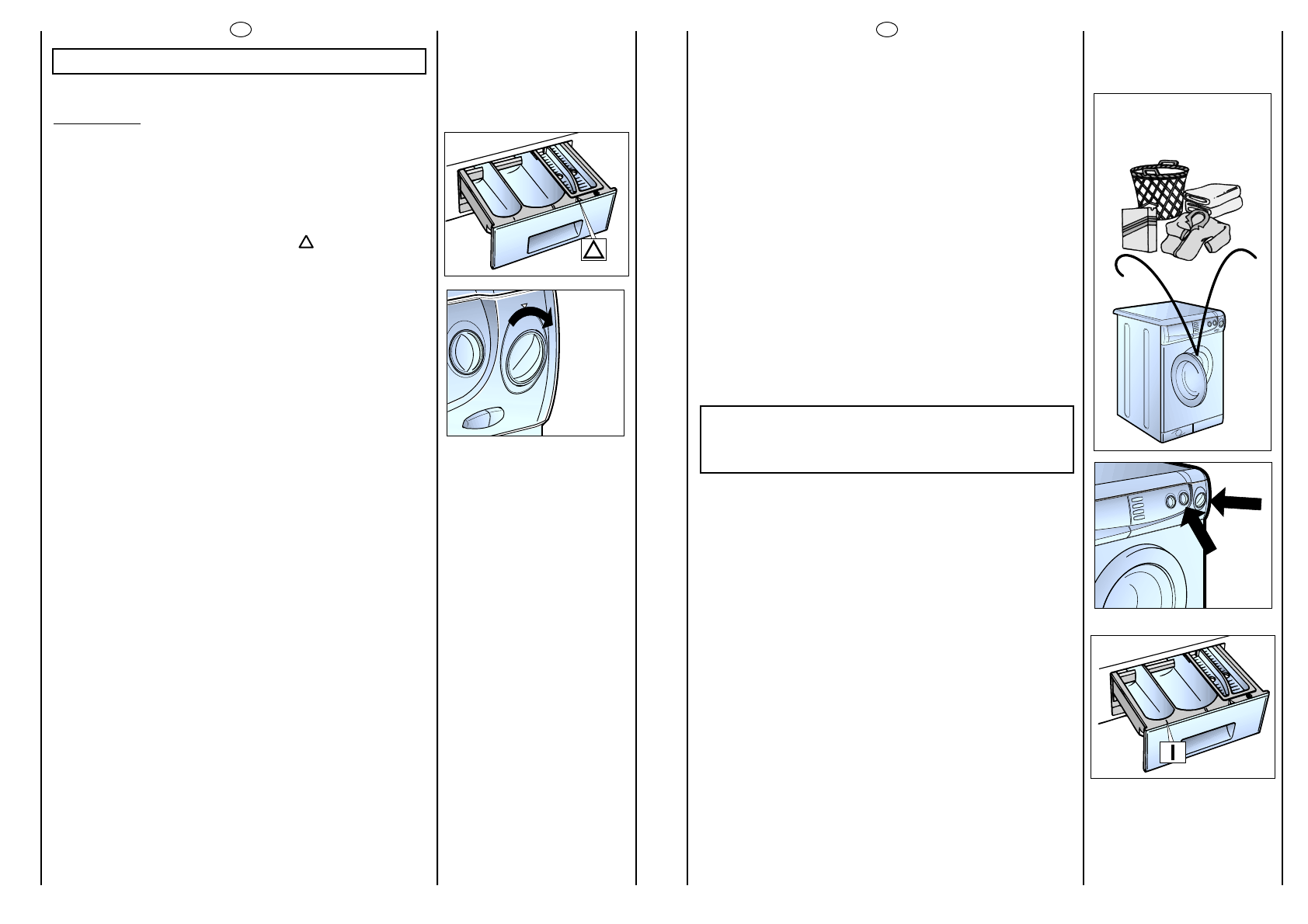 I