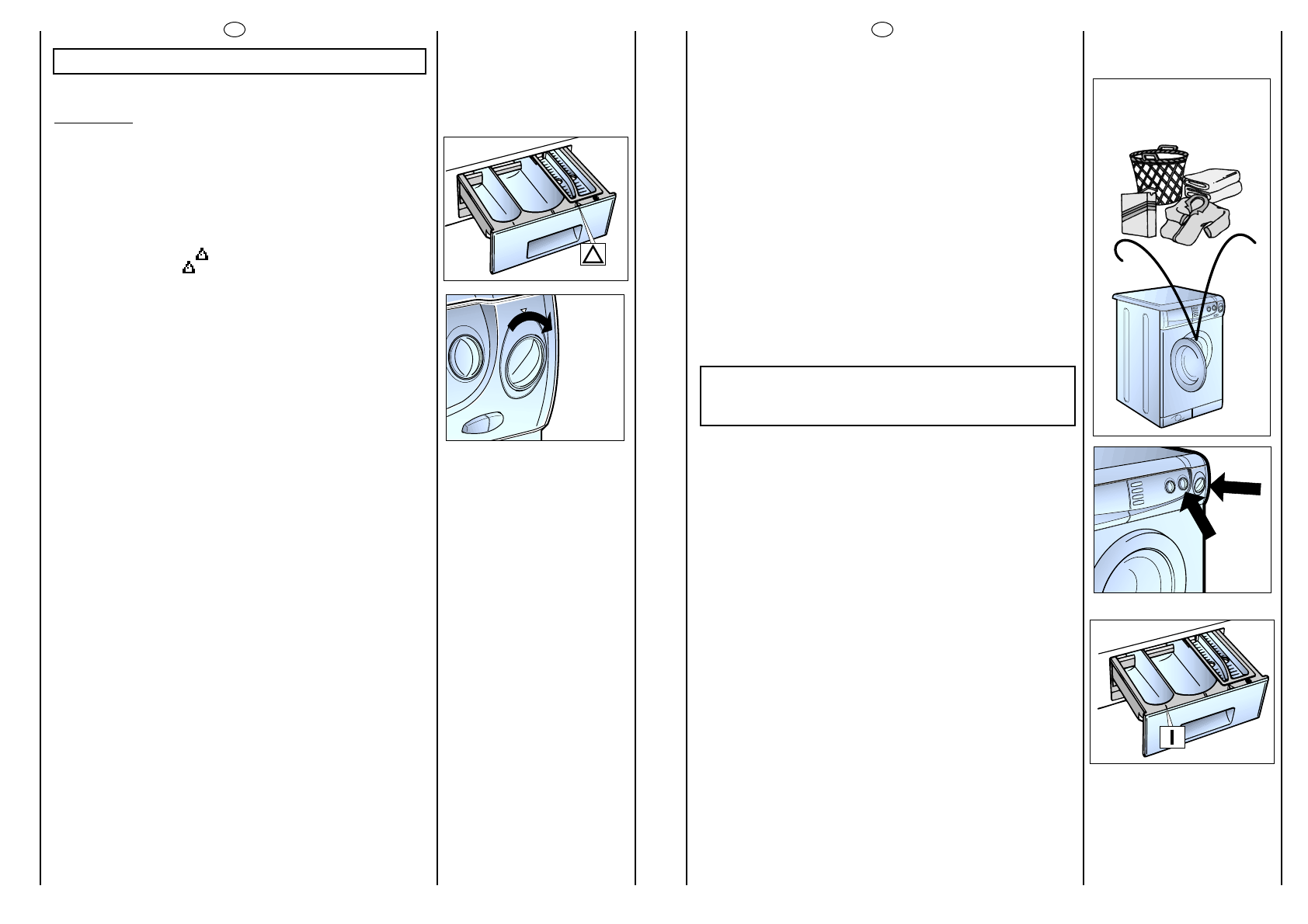 I