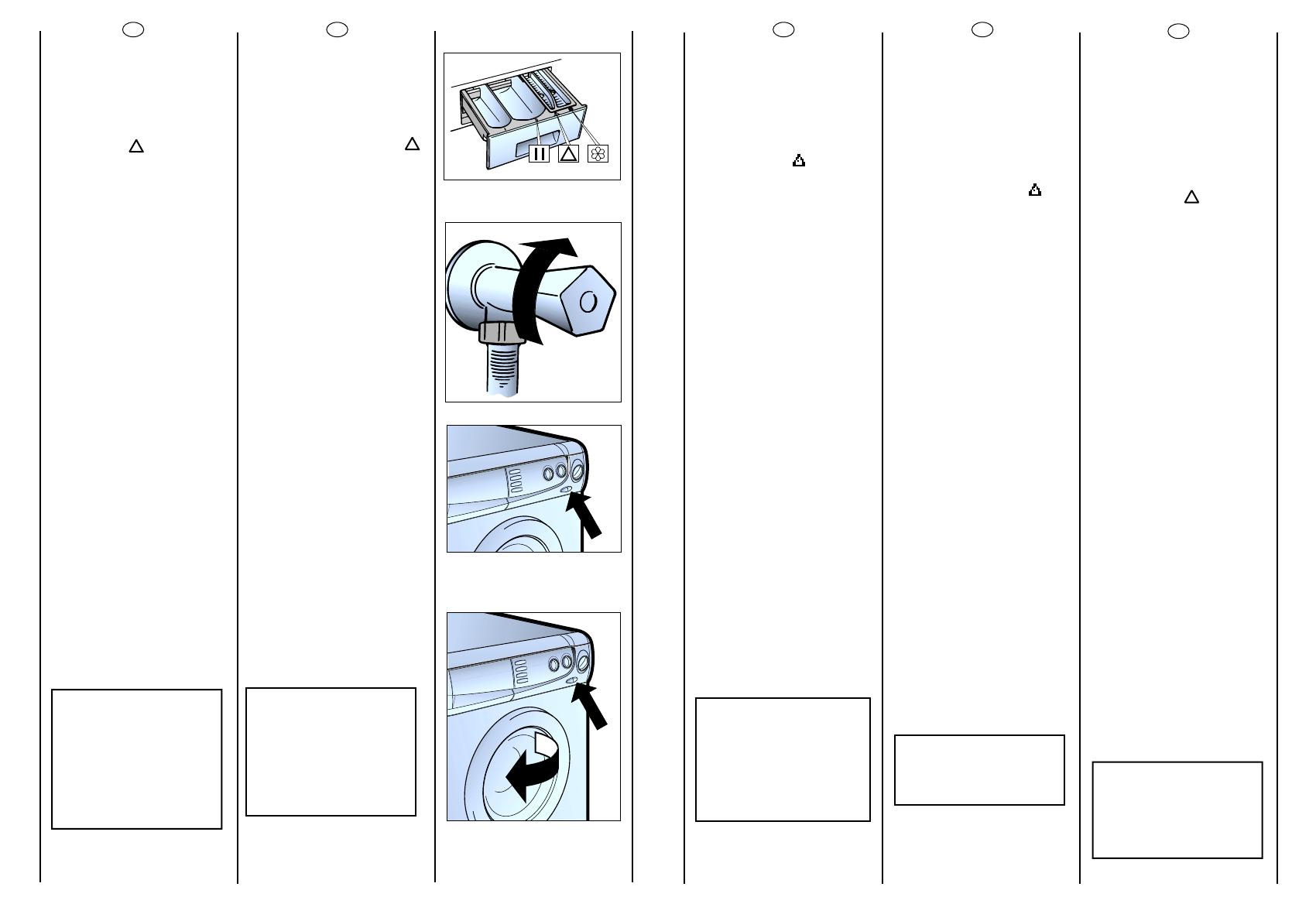 II