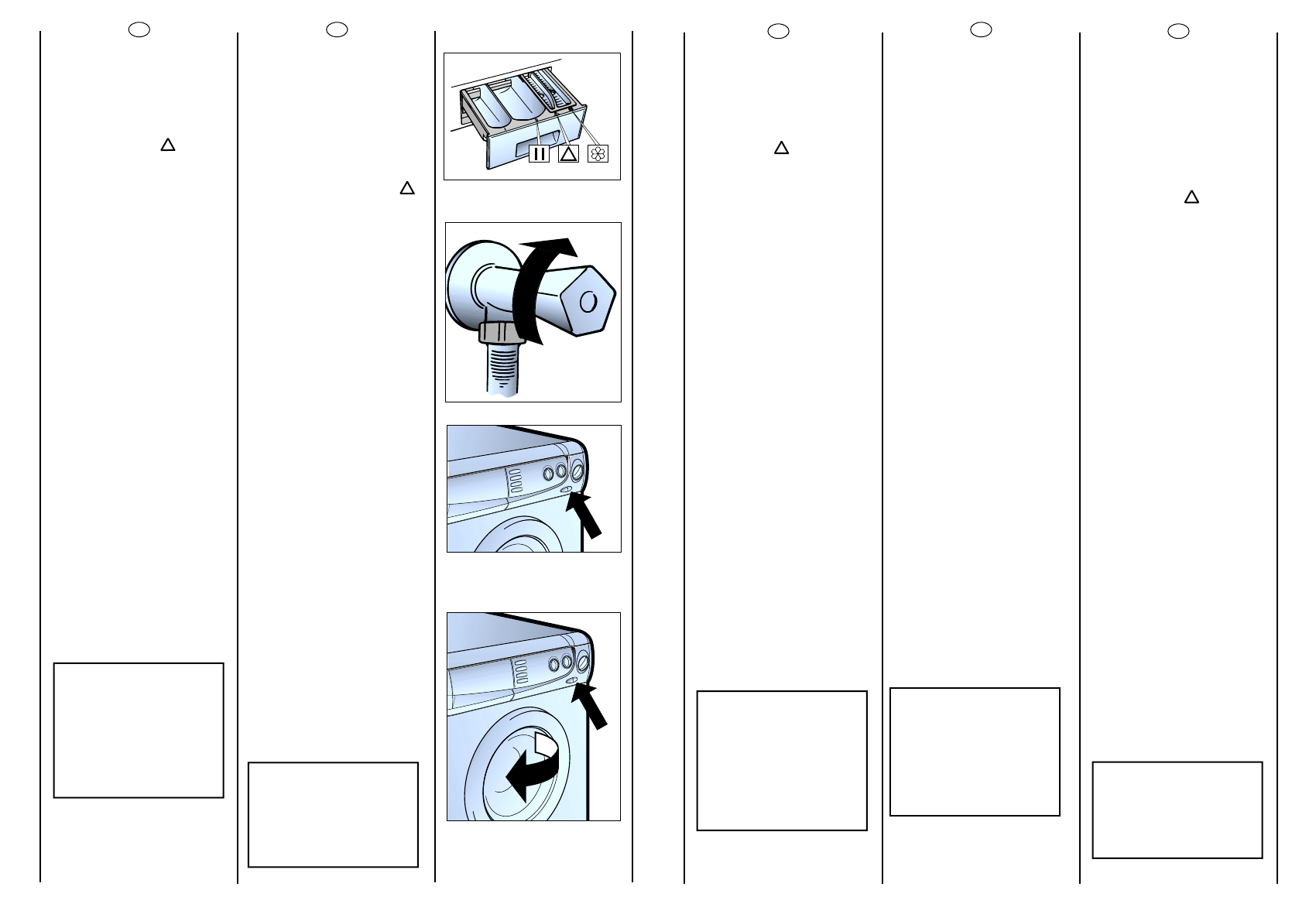 II