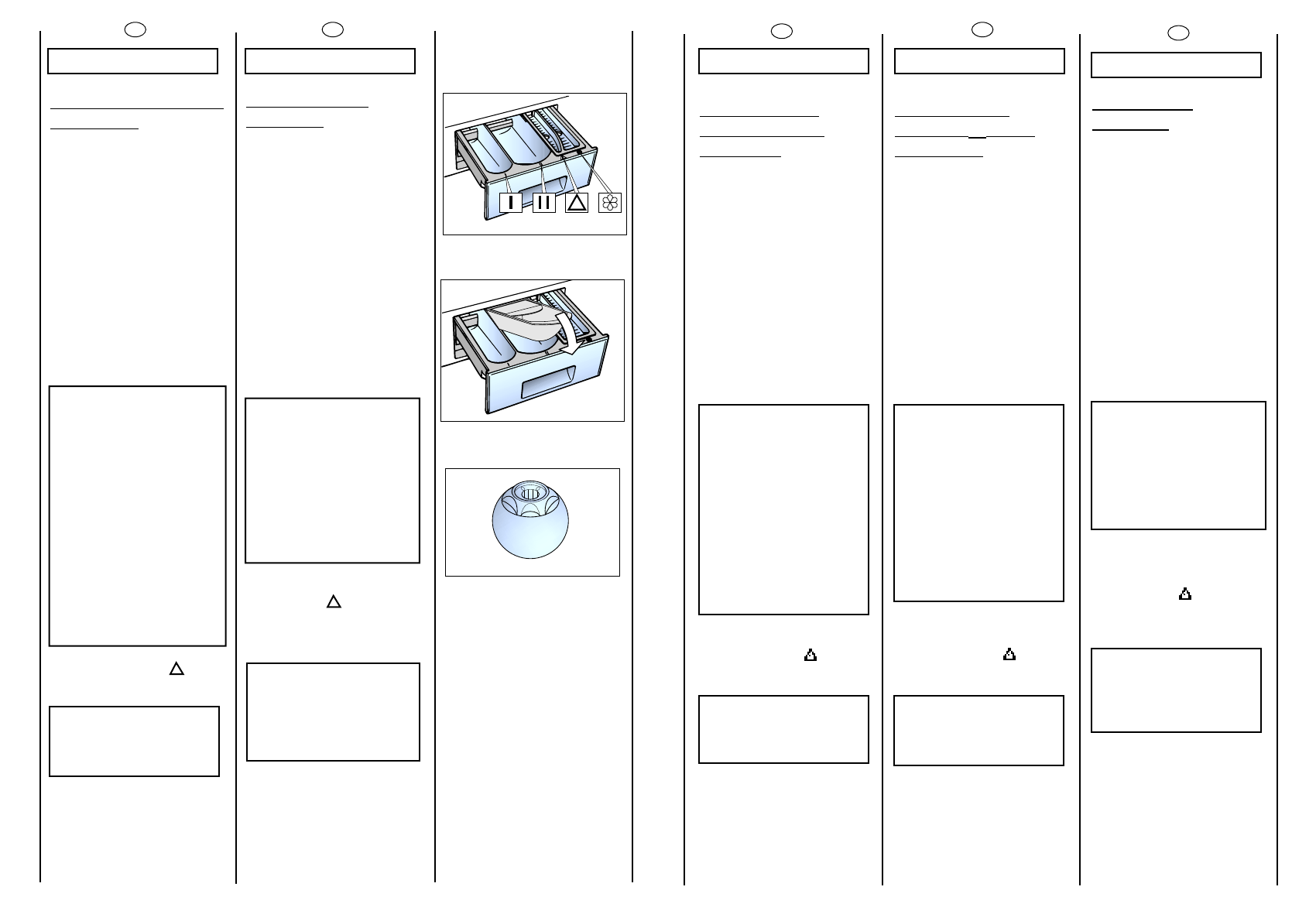 I

II