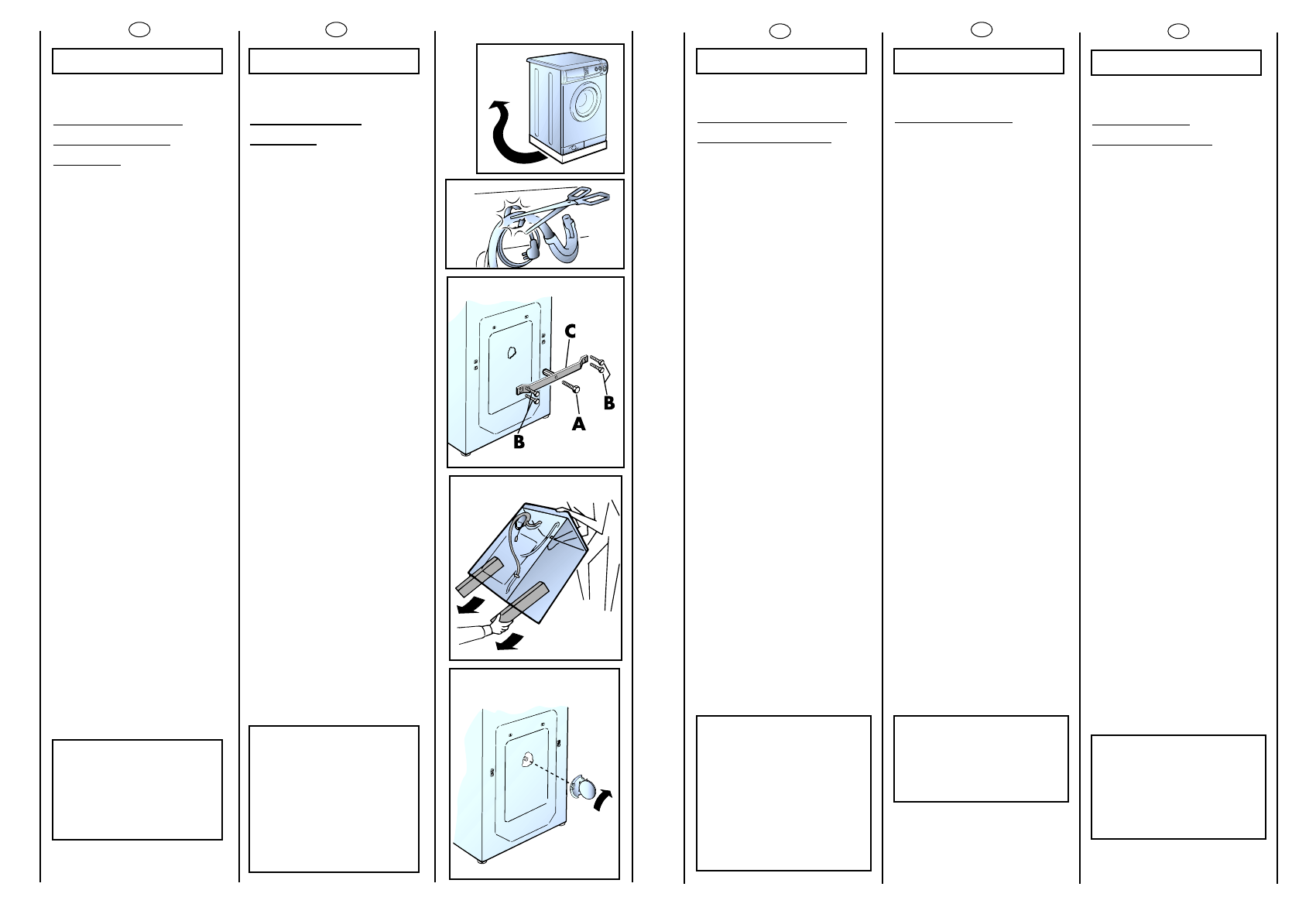 C

B

A

B