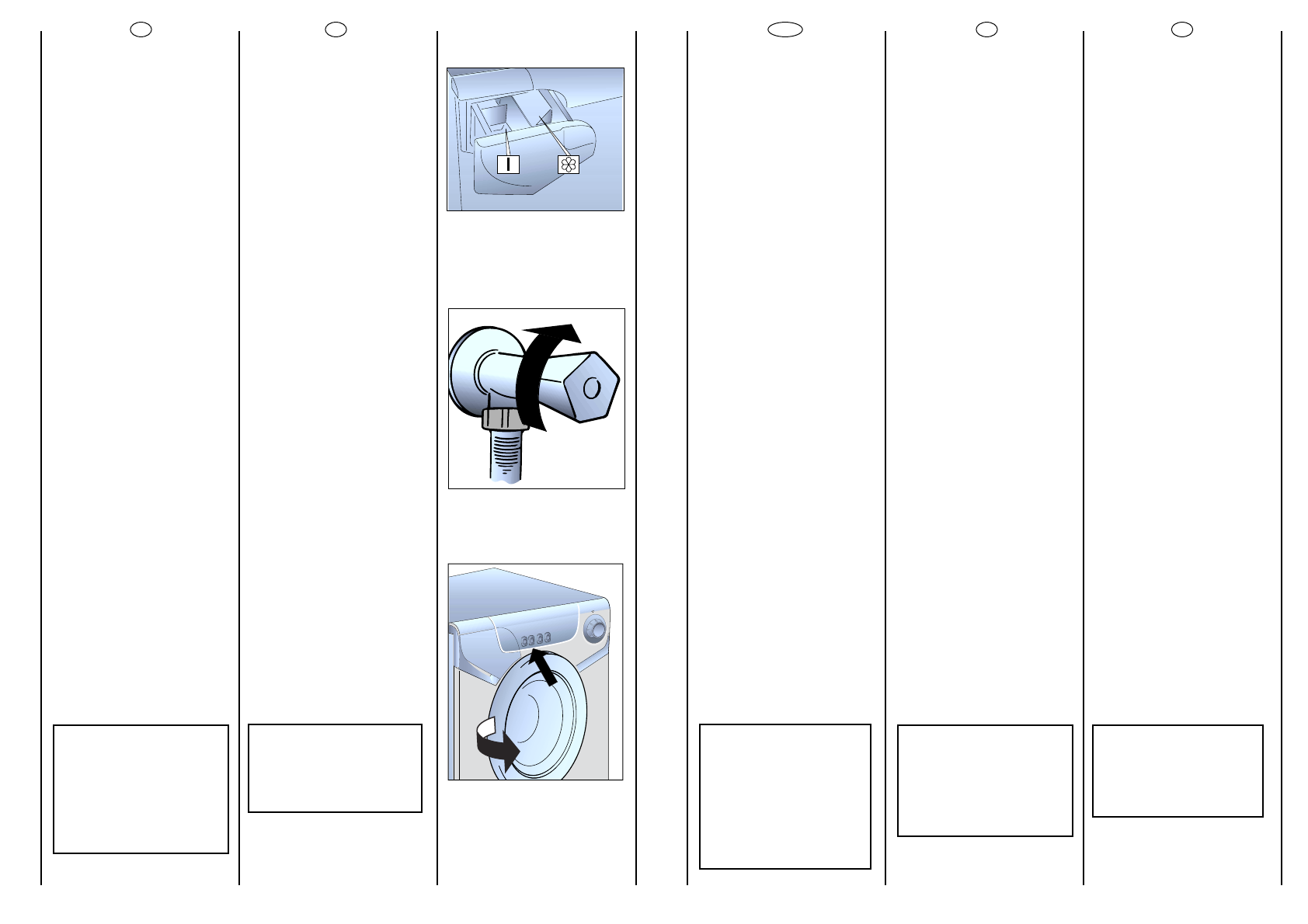 I