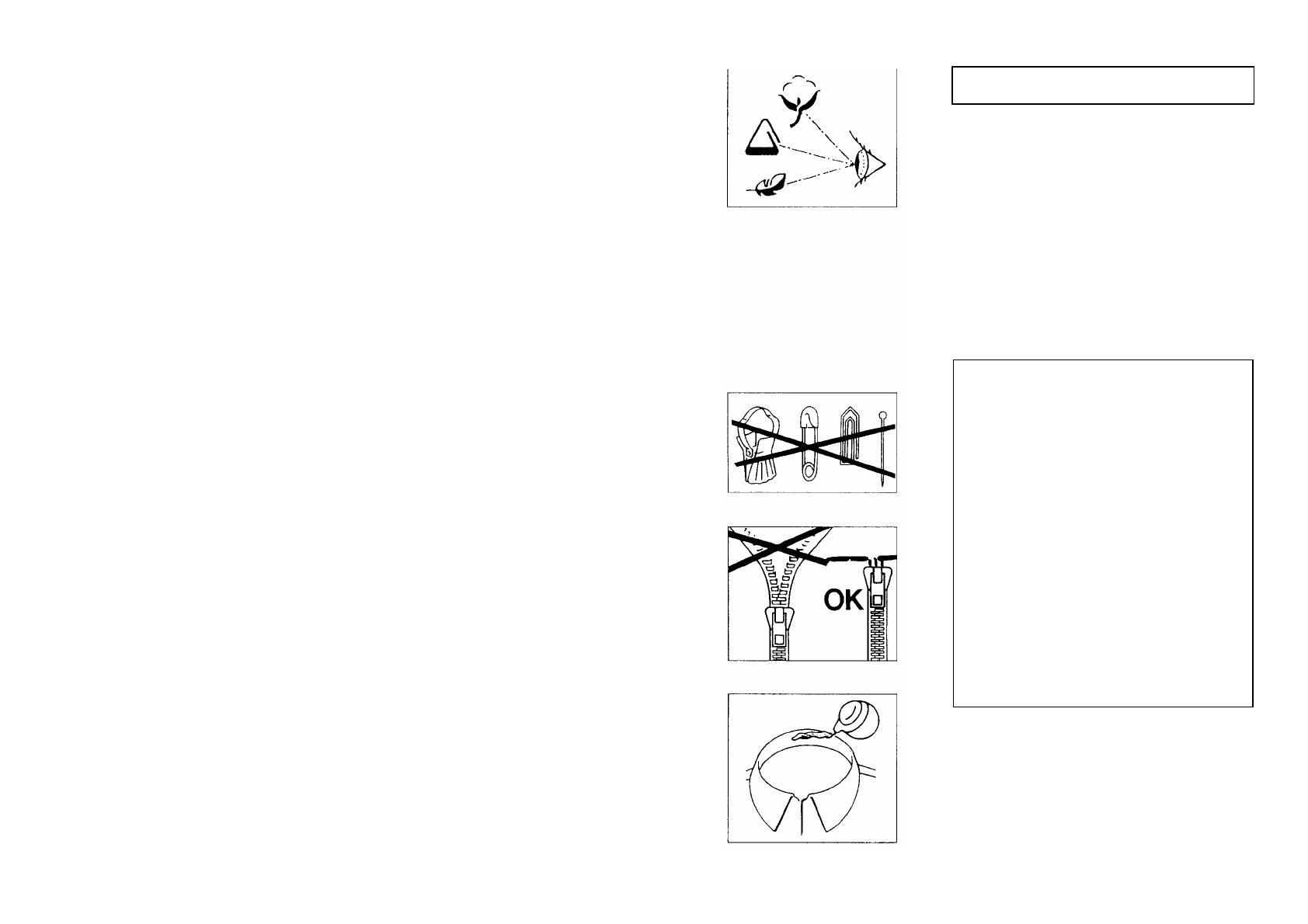 OK