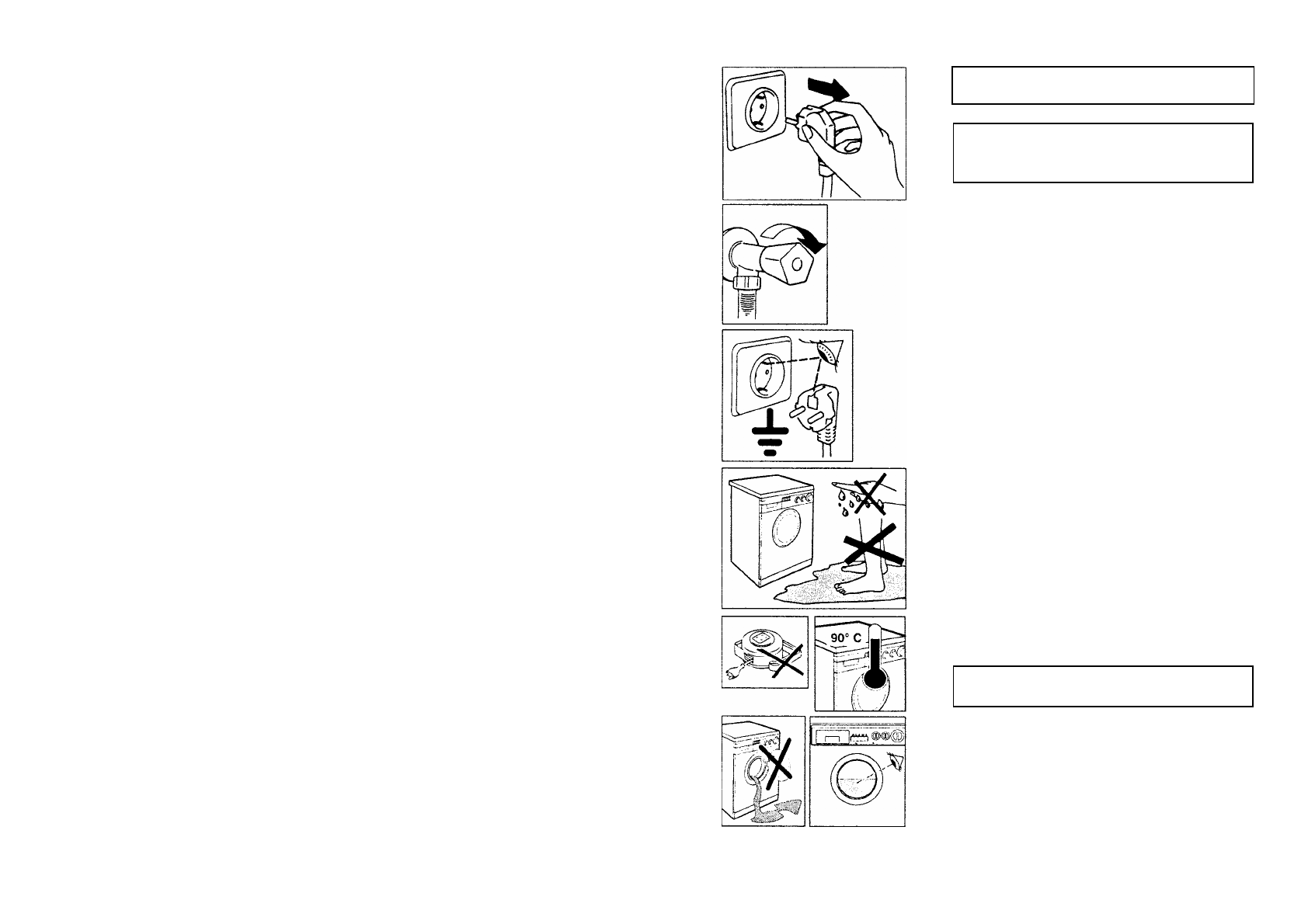 90° C