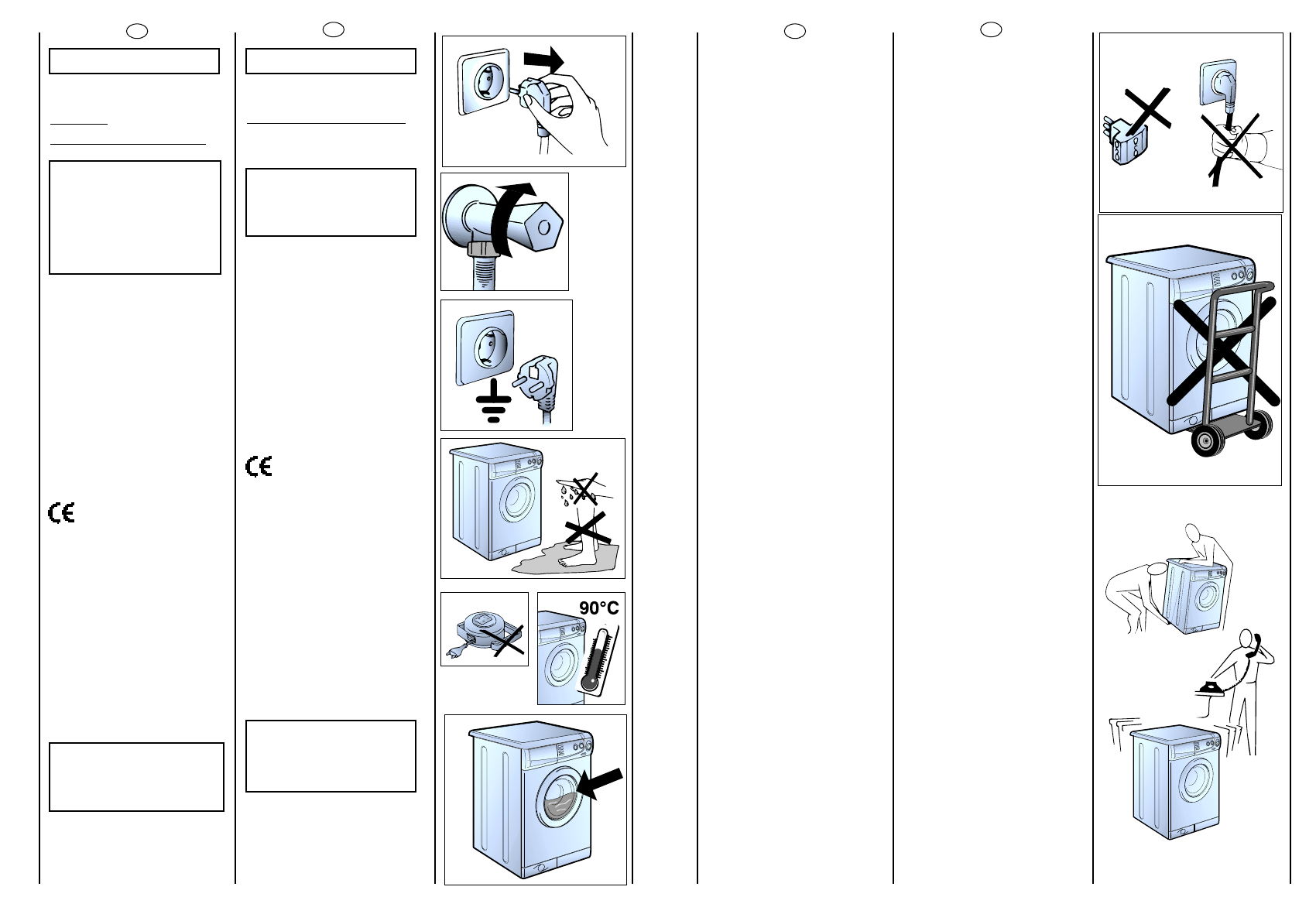 90°C