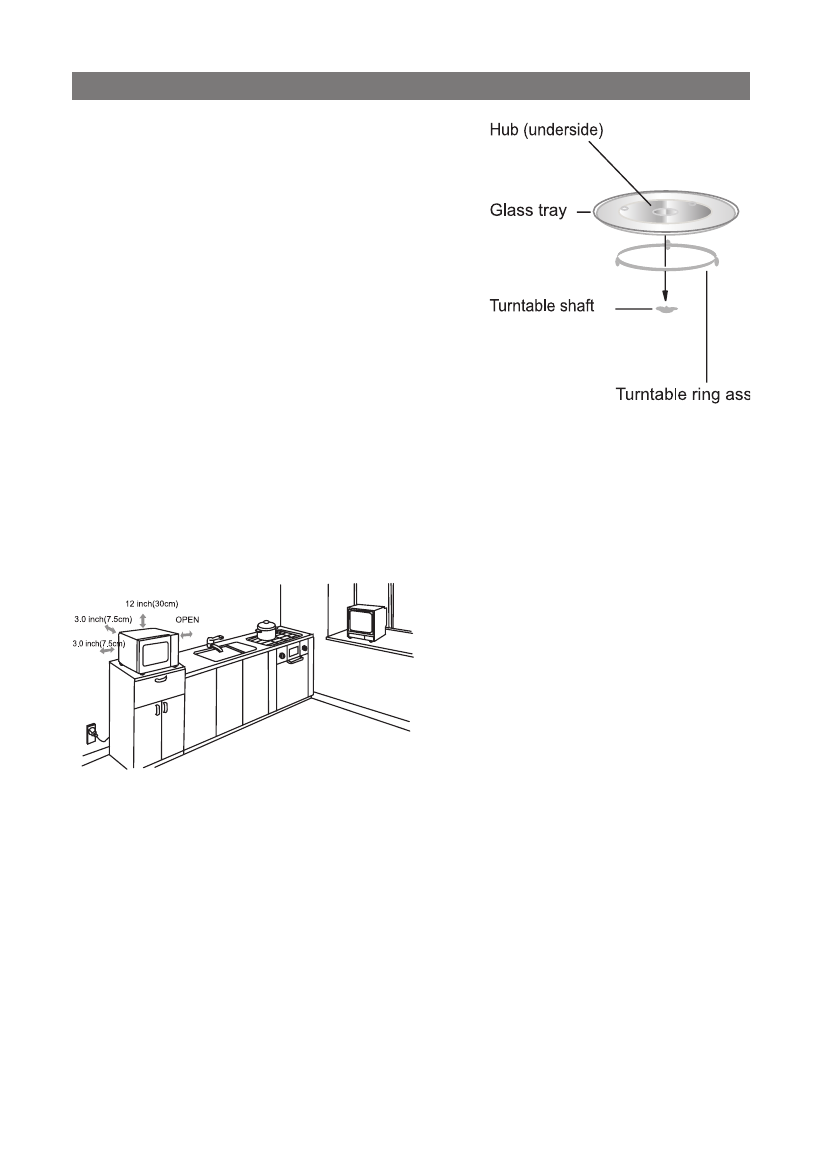 Hub (underside)

Glass tray

Turntable shaft

Turntable ring ass

12 inch(30cm)

3.0 inch(7.5cm)

OPEN

3.0 inch(7.5cm)