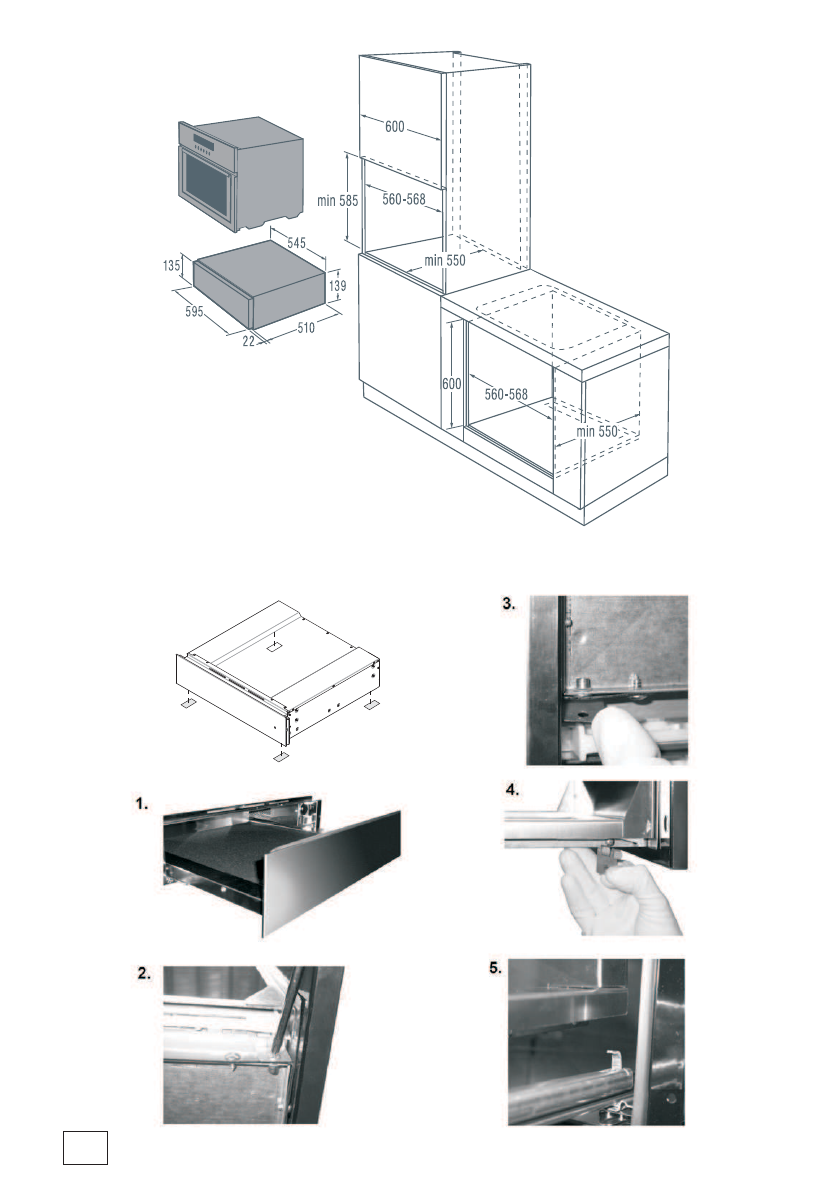 600
min 585
560-568
min 550
545
135
139
595
22
510
600
560-568
min 550

3.

1.

4.

2.

5.