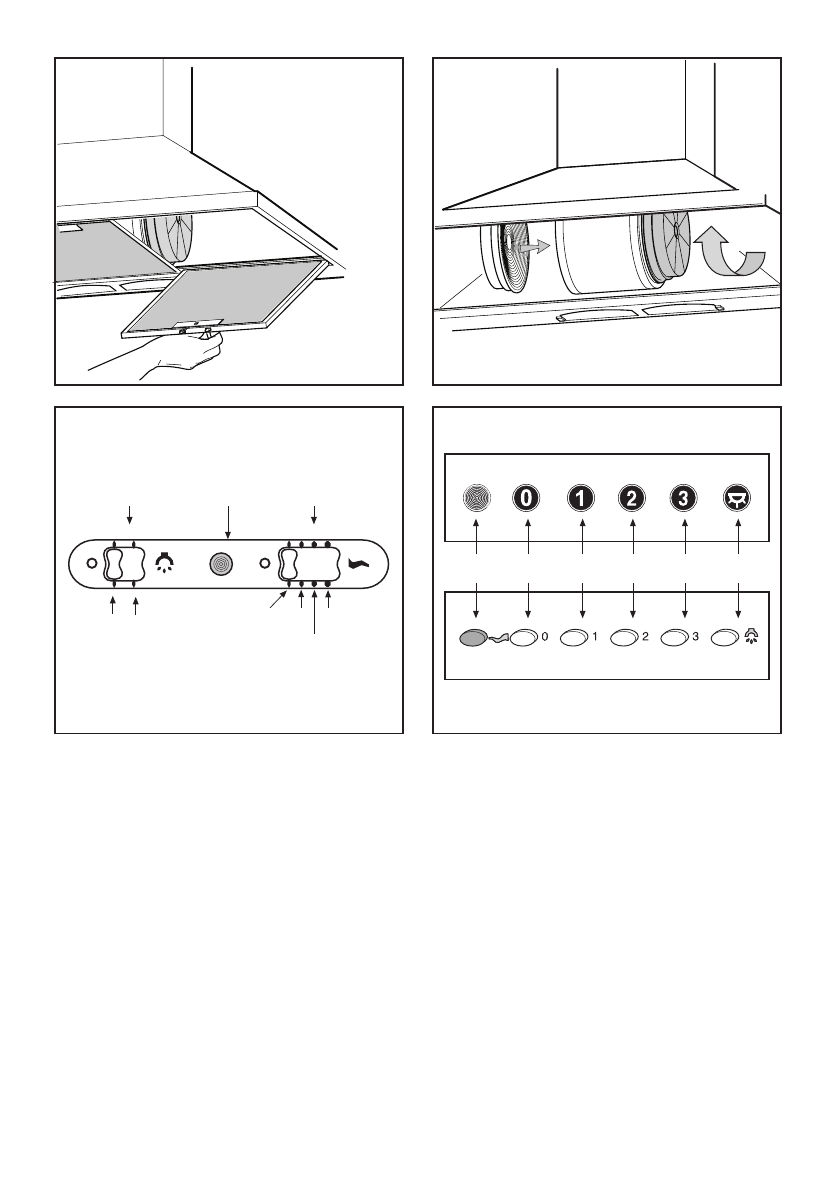 0 1 2 3

0 1 2 3