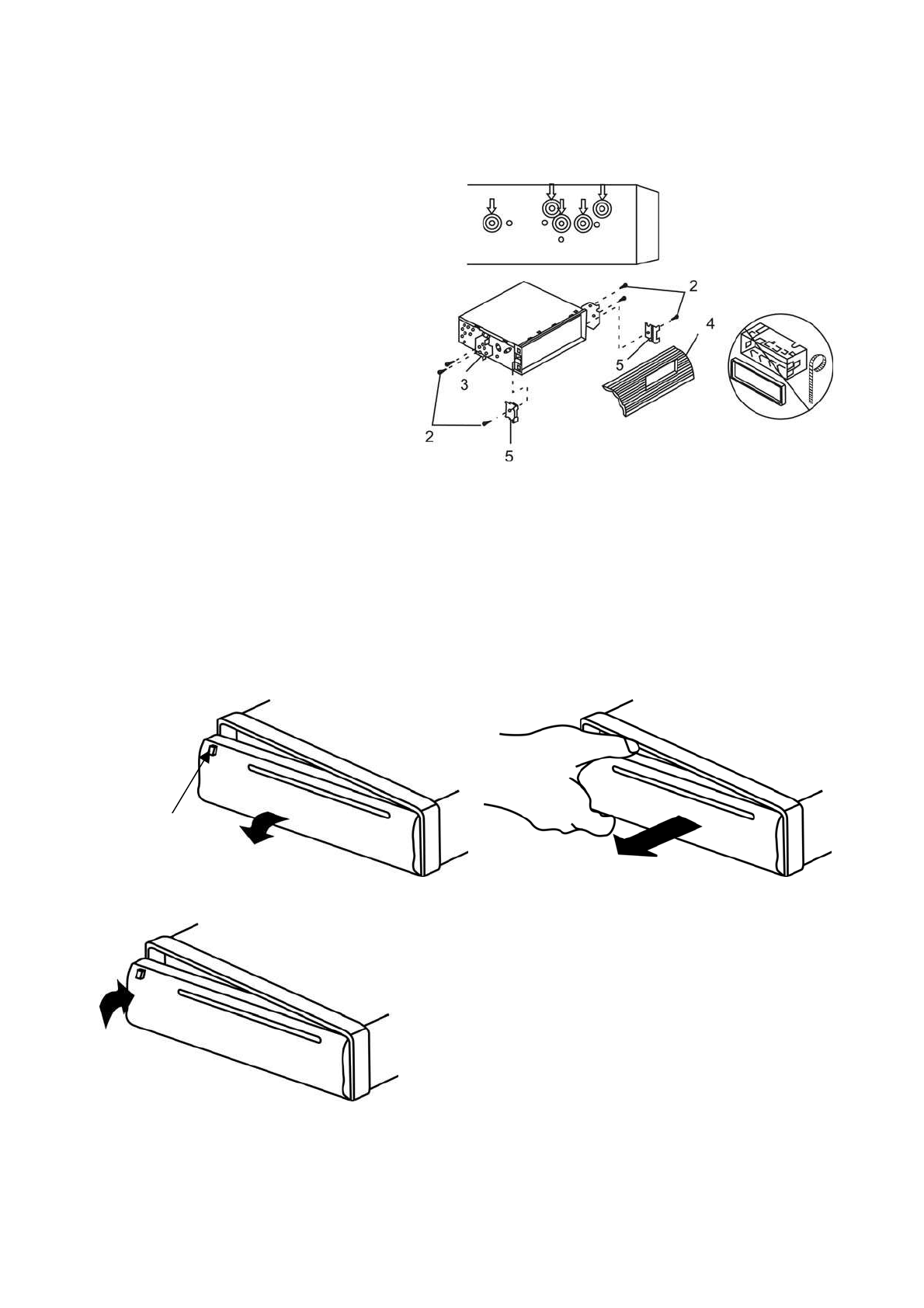 2
4
5
3
2
5