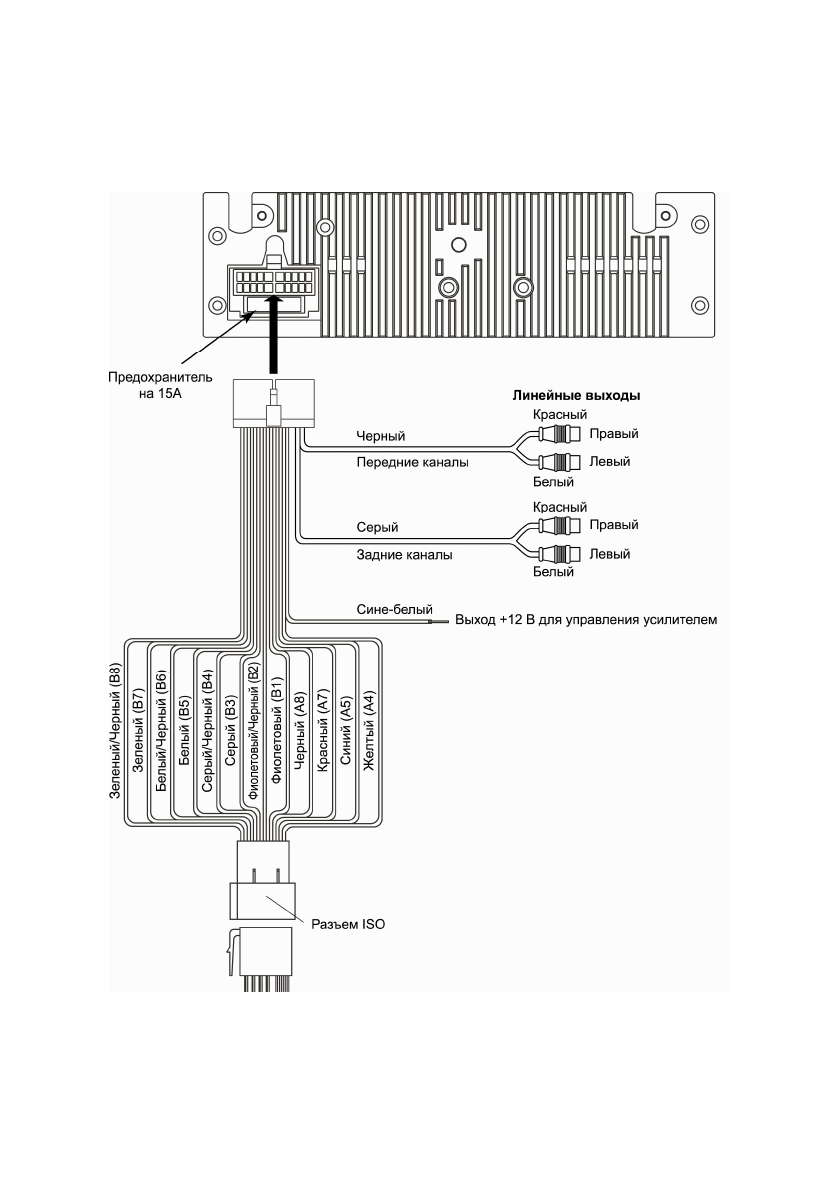 Предохранитель на 15А

Линейные выходы
Красный
Черный
Правый
Передние каналы
Левый
Белый

Красный
Серый
Правый
Задние каналы
Левый
Белый

Сине-белый
Выход +12 В для управления усилителем

Зеленый/Черный (B8)
Зеленый (B7)
Белый/Черный (B6)
Белый (B5)
Серый/Черный (B4)
Серый (B3)
Фиолетовый/Черный (B2)
Фиолетовый (B1)
Черный (A8)
Красный (A7)
Синий (A5)
Желтый (A4)

Разъем ISO