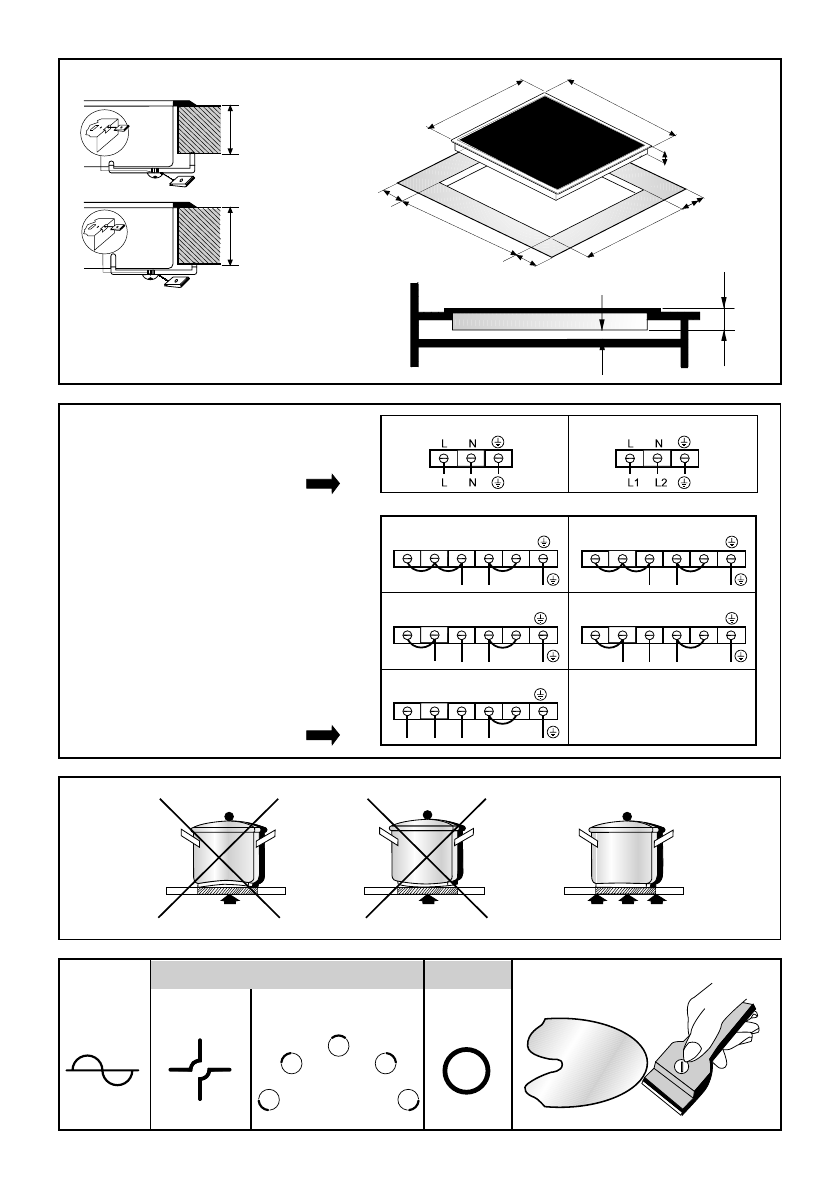 L N
L N
L N
L1 L2