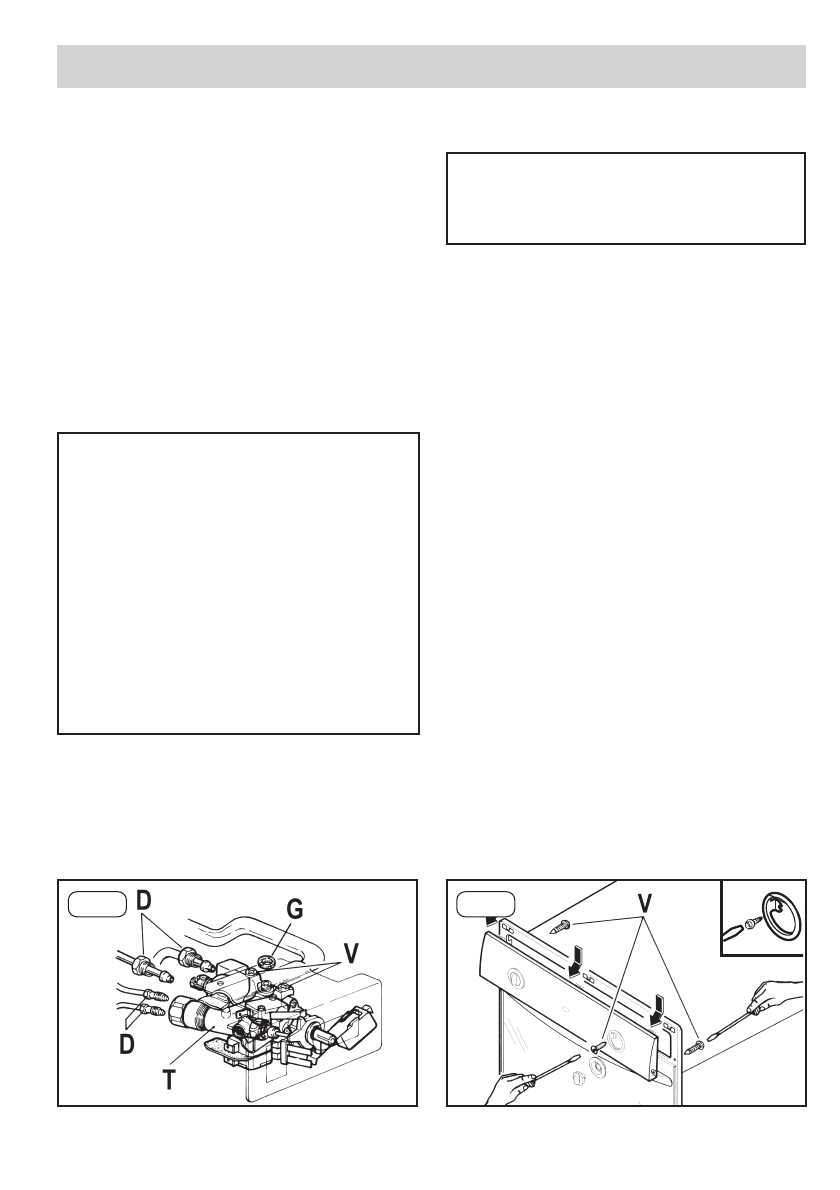 D
G
V
D
T

V