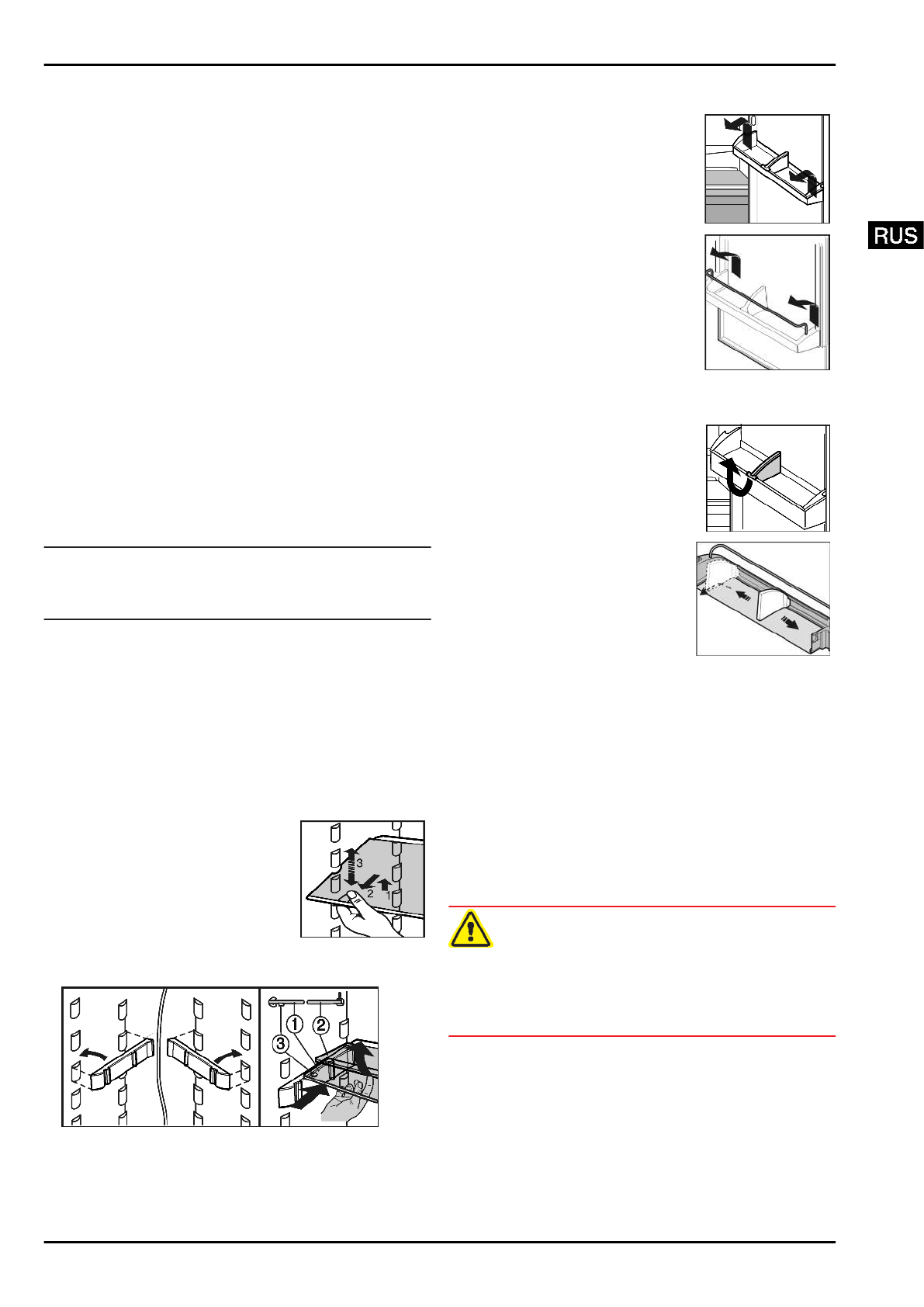 RUS

3
2
1

1
2
3