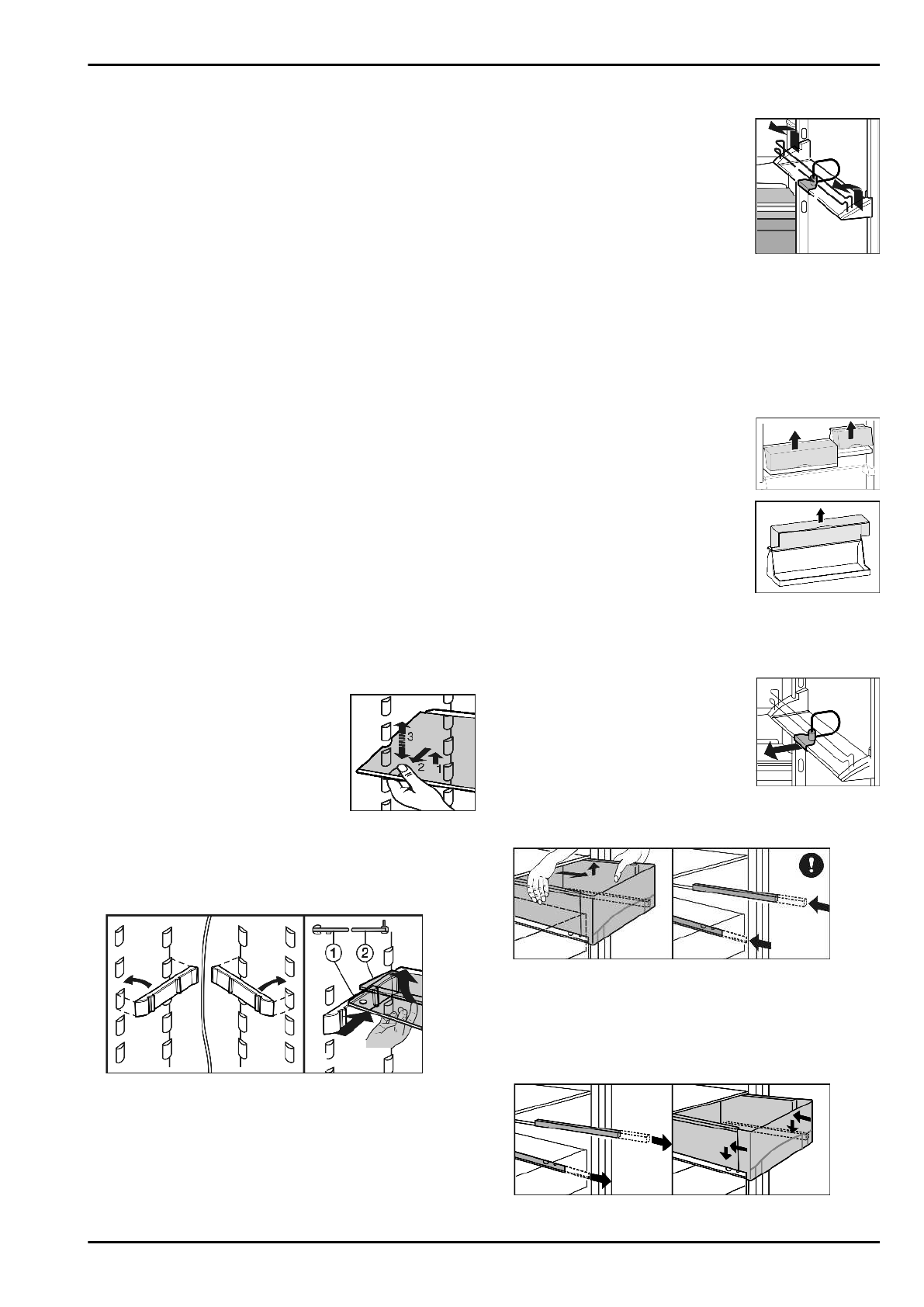 3

2

1

1

2