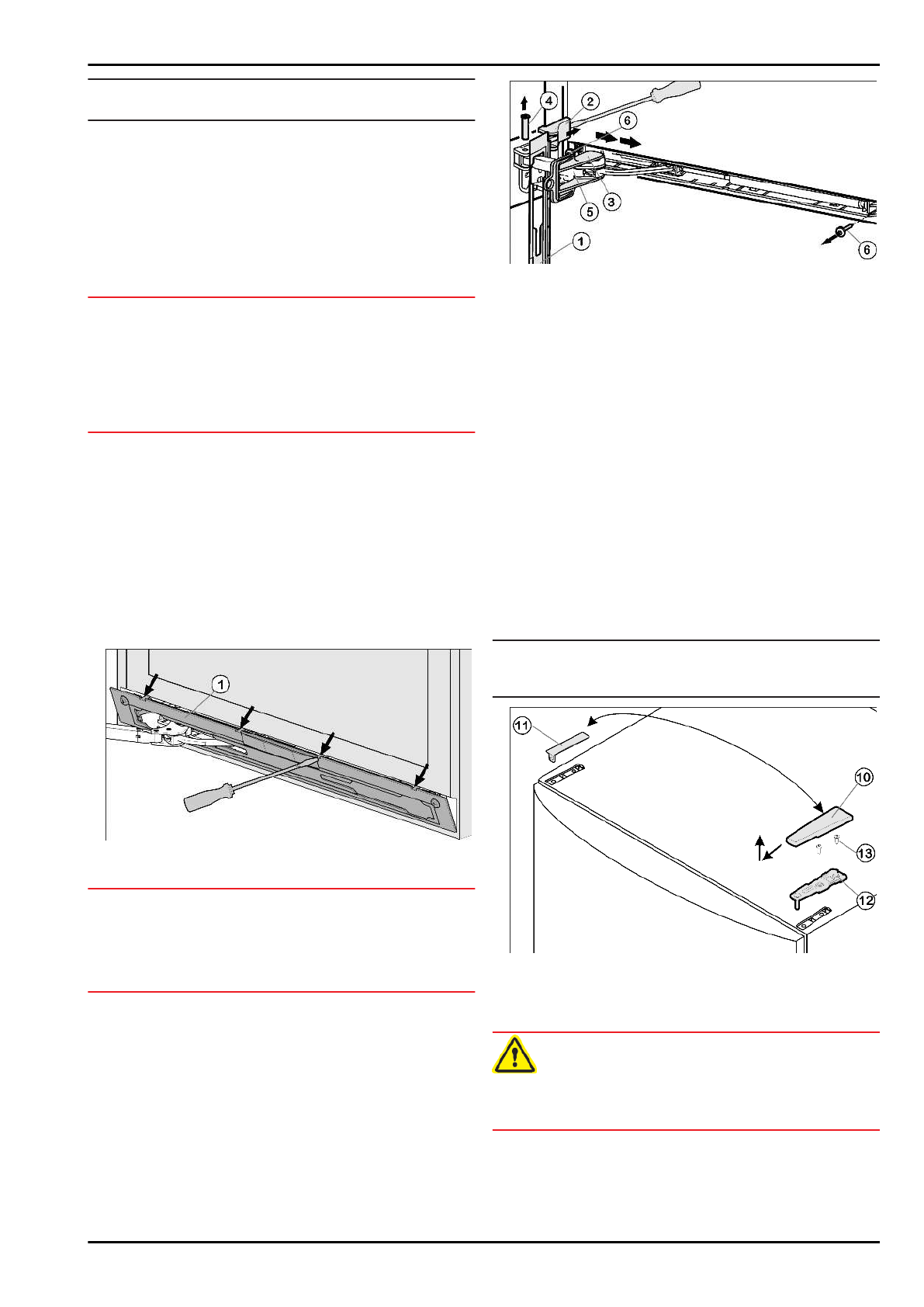 4
2
6
5
3
1
6

1

11
10
13
12