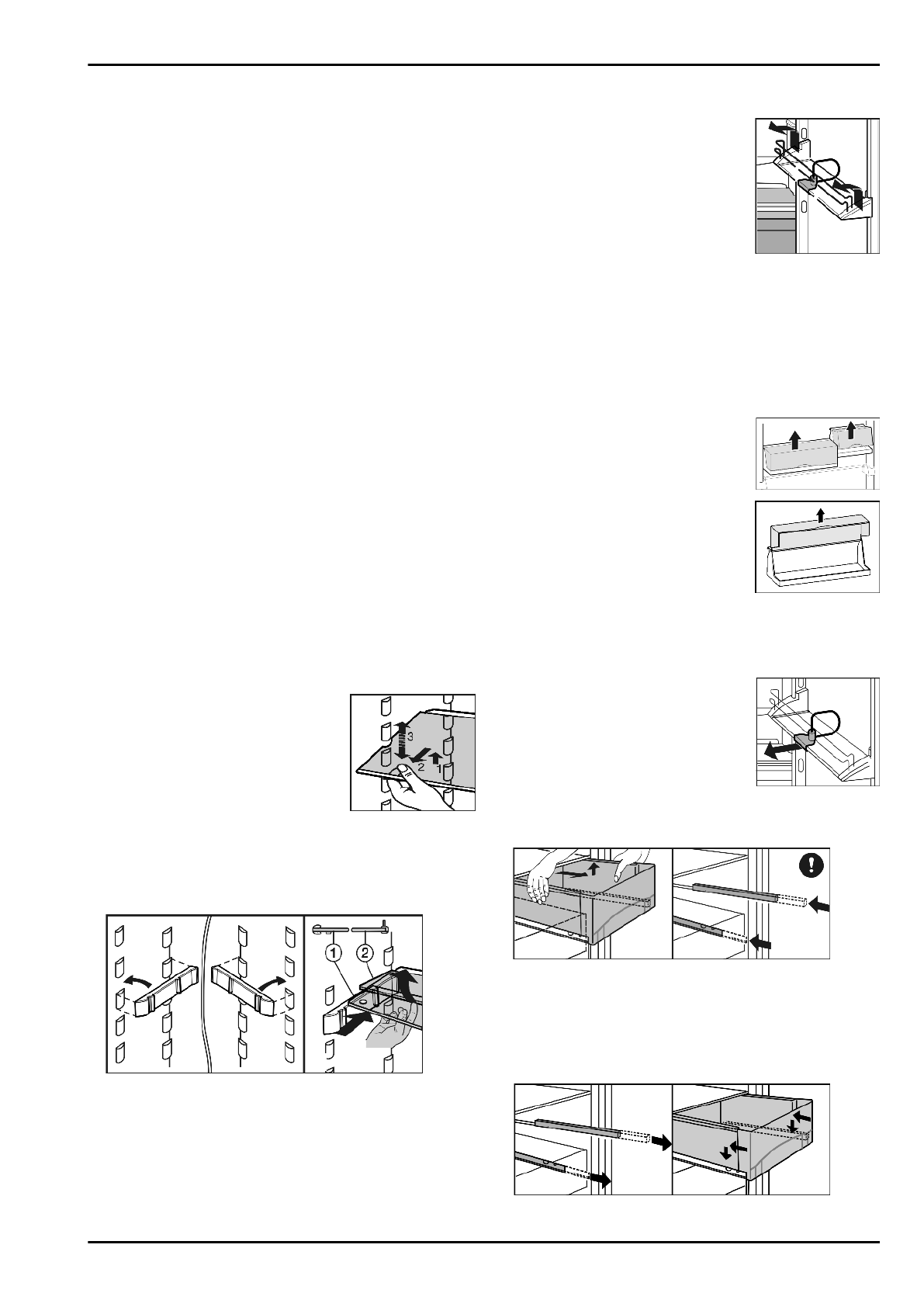 3
2
1

①
②