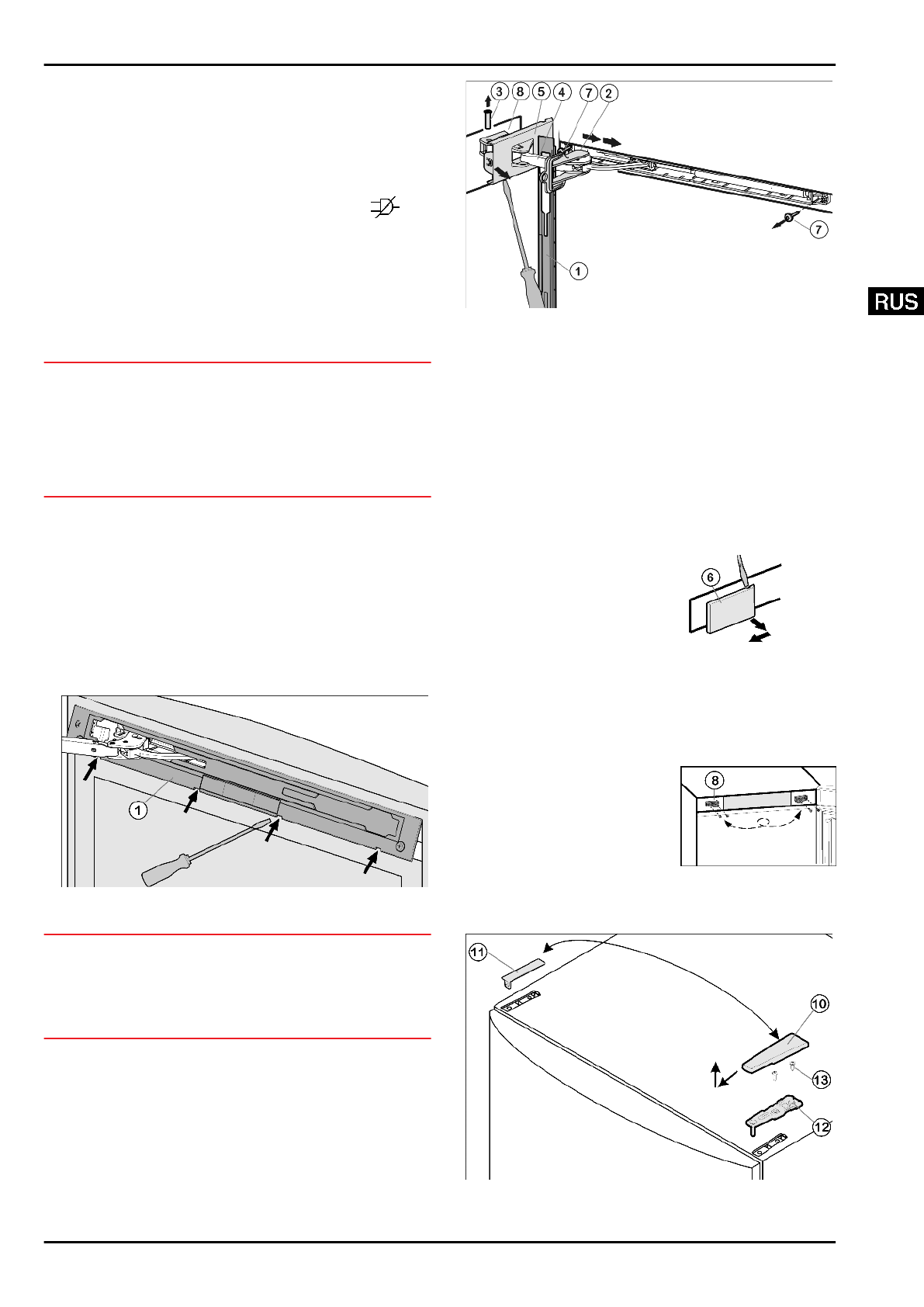 3 8 5 4 7 2

7

1

RUS

6

1

8

11

10

13

12