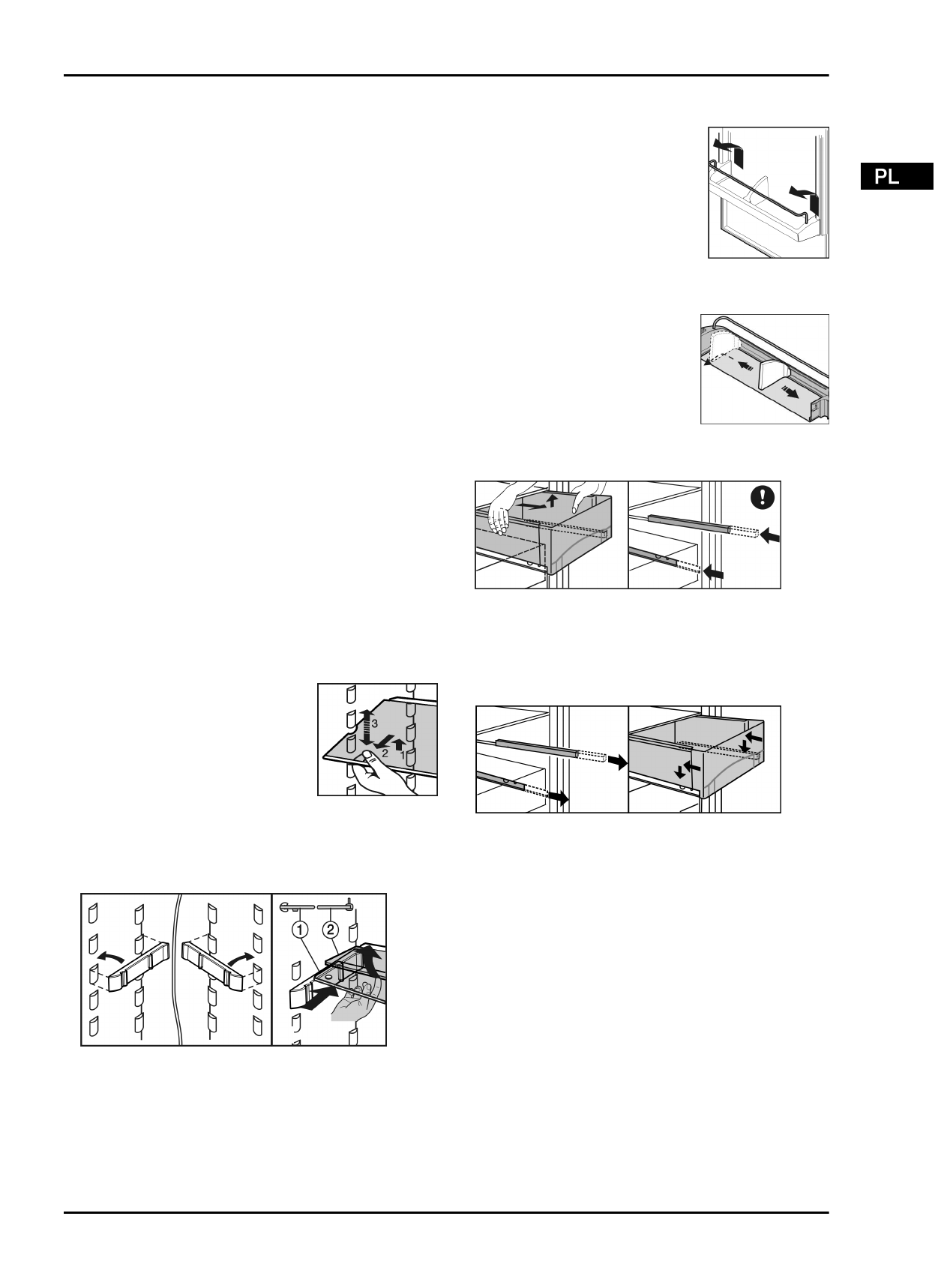 PL

3
2
1

1
2