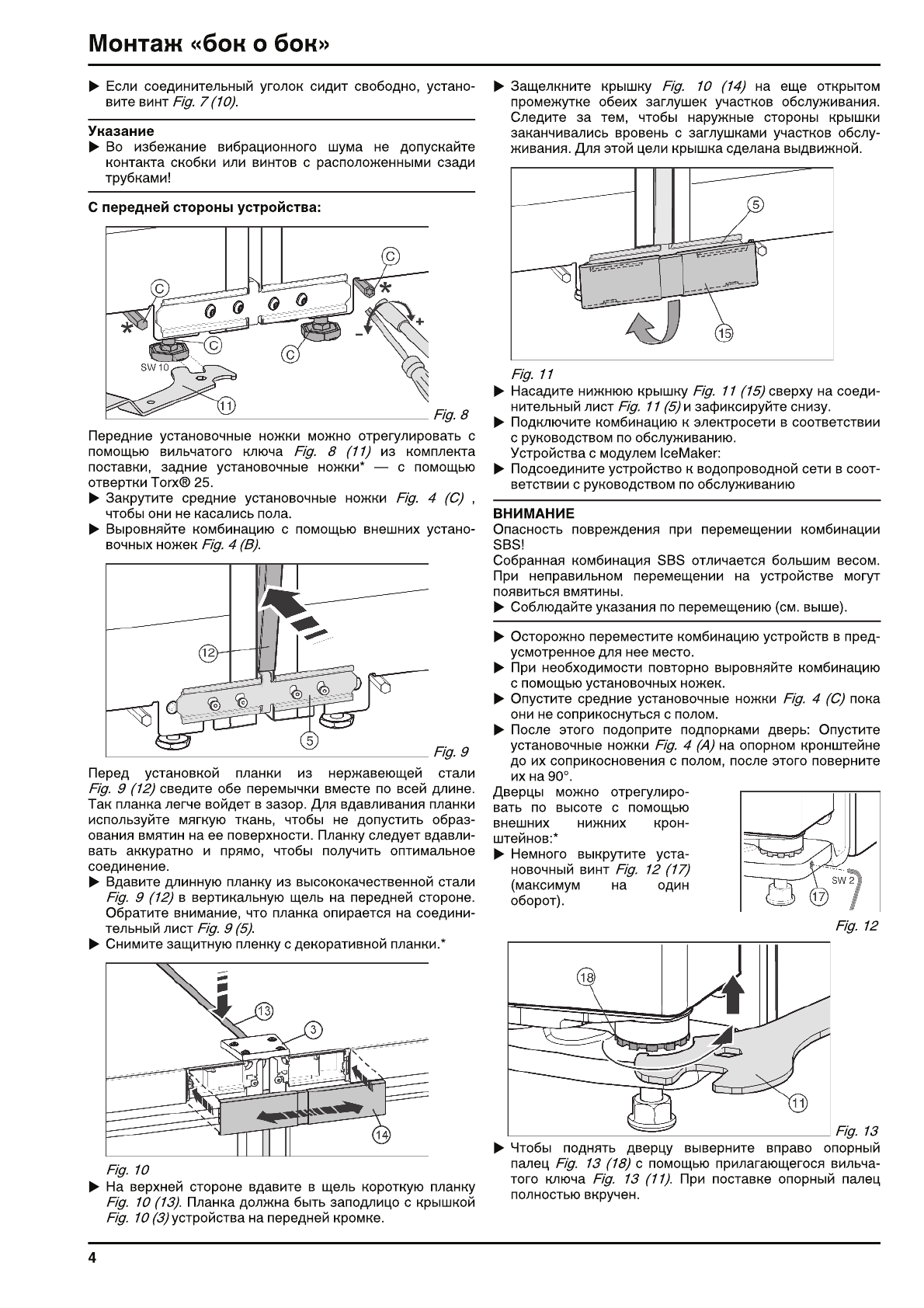 Монтаж «бок о бок»

▶ Если соединительный уголок сидит свободно, установите винт Fig. 7 (10).

Указание
▶ Во избежание вибрационного шума не допускайте контакта скобки или винтов с расположенными сзади трубками!

С передней стороны устройства:

C
C
C
C
SW 10
11
Fig. 8

Передние установочные ножки можно отрегулировать с помощью вильчатого ключа Fig. 8 (11) из комплекта поставки, задние установочные ножки* — с помощью отвертки Torx® 25.
▶ Закрутите средние установочные ножки Fig. 4 (C) , чтобы они не касались пола.
▶ Выровняйте комбинацию с помощью внешних установочных ножек Fig. 4 (B).

12
5
Fig. 9

Перед установкой планки из нержавеющей стали Fig. 9 (12) сведите обе перемычки вместе по всей длине. Так планка легче войдет в зазор. Для вдавливания планки используйте мягкую ткань, чтобы не допустить образования вмятин на ее поверхности. Планку следует вдавливать аккуратно и прямо, чтобы получить оптимальное соединение.
▶ Вдавите длинную планку из высококачественной стали Fig. 9 (12) в вертикальную щель на передней стороне. Обратите внимание, что планка опирается на соединительный лист Fig. 9 (5).
▶ Снимите защитную пленку с декоративной планки.*

13
3
14
Fig. 10

▶ На верхней стороне вдавите в щель короткую планку Fig. 10 (13). Планка должна быть заподлицо с крышкой Fig. 10 (3) устройства на передней кромке.

▶ Защелкните крышку Fig. 10 (14) на еще открытом промежутке обеих заглушек участков обслуживания. Следите за тем, чтобы наружные стороны крышки заканчивались вровень с заглушками участков обслуживания. Для этой цели крышка сделана выдвижной.

5
15
Fig. 11

▶ Насадите нижнюю крышку Fig. 11 (15) сверху на соединительный лист Fig. 11 (5) и зафиксируйте снизу.
▶ Подключите комбинацию к электросети в соответствии с руководством по обслуживанию.
Устройства с модулем IceMaker:
▶ Подсоедините устройство к водопроводной сети в соответствии с руководством по обслуживанию

ВНИМАНИЕ
Опасность повреждения при перемещении комбинации SBS!
Собранная комбинация SBS отличается большим весом. При неправильном перемещении на устройстве могут появиться вмятины.
▶ Соблюдайте указания по перемещению (см. выше).

▶ Осторожно переместите комбинацию устройств в предусмотренное для нее место.
▶ При необходимости повторно выровняйте комбинацию с помощью установочных ножек.
▶ Опустите средние установочные ножки Fig. 4 (C) пока они не соприкоснуться с полом.
▶ После этого подоприте подпорками дверь: Опустите установочные ножки Fig. 4 (A) на опорном кронштейне до их соприкосновения с полом, после этого поверните их на 90°.
Дверцы можно отрегулировать по высоте с помощью внешних нижних кронштейнов:*
▶ Немного выкрутите установочный винт Fig. 12 (17) (максимум на один оборот).

SW 2
17
Fig. 12

18
11
Fig. 13

▶ Чтобы поднять дверцу выверните вправо опорный палец Fig. 13 (18) с помощью прилагающегося вильчатого ключа Fig. 13 (11). При поставке опорный палец полностью вкручен.

4