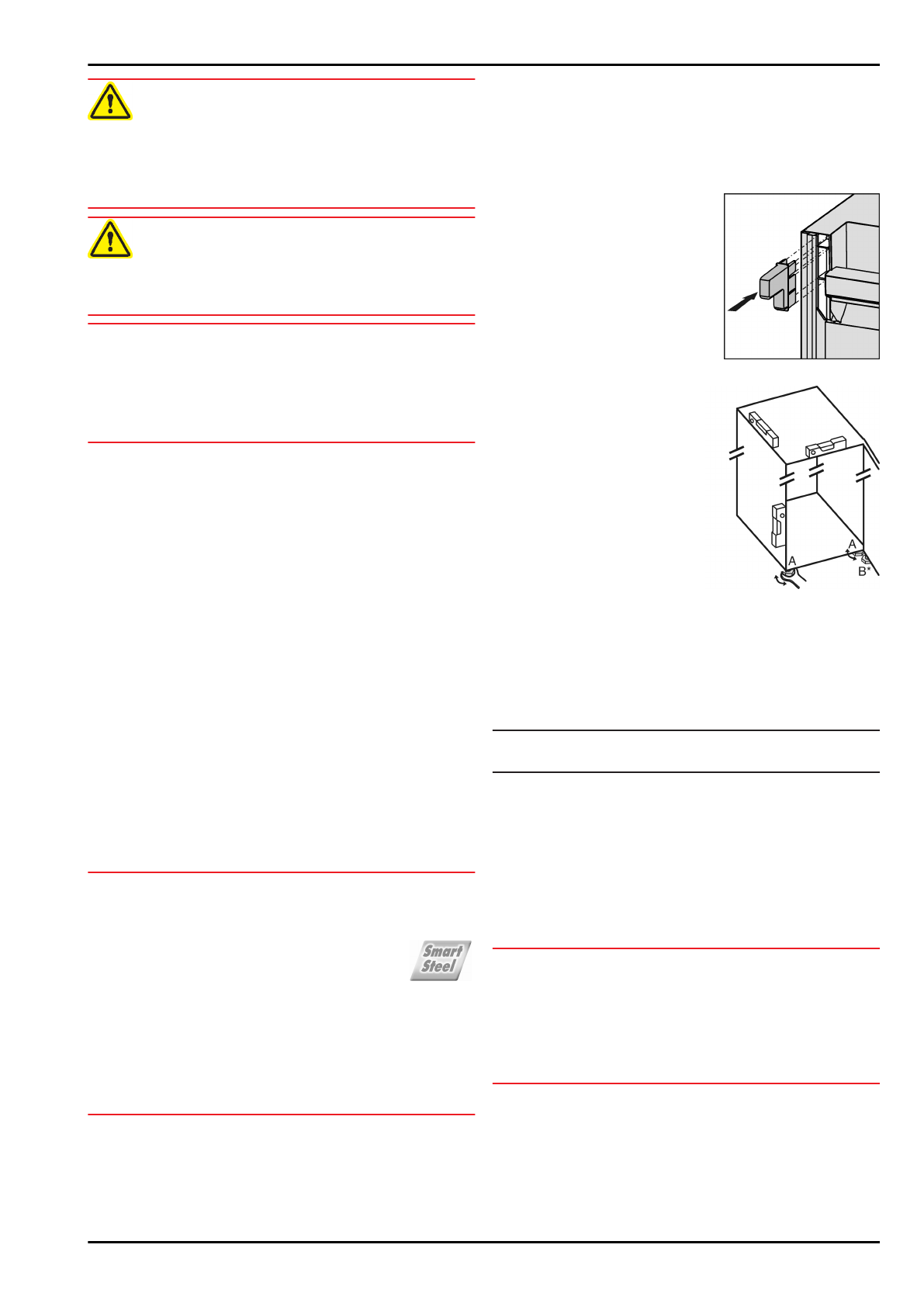 Smart Steel

A

A

B*