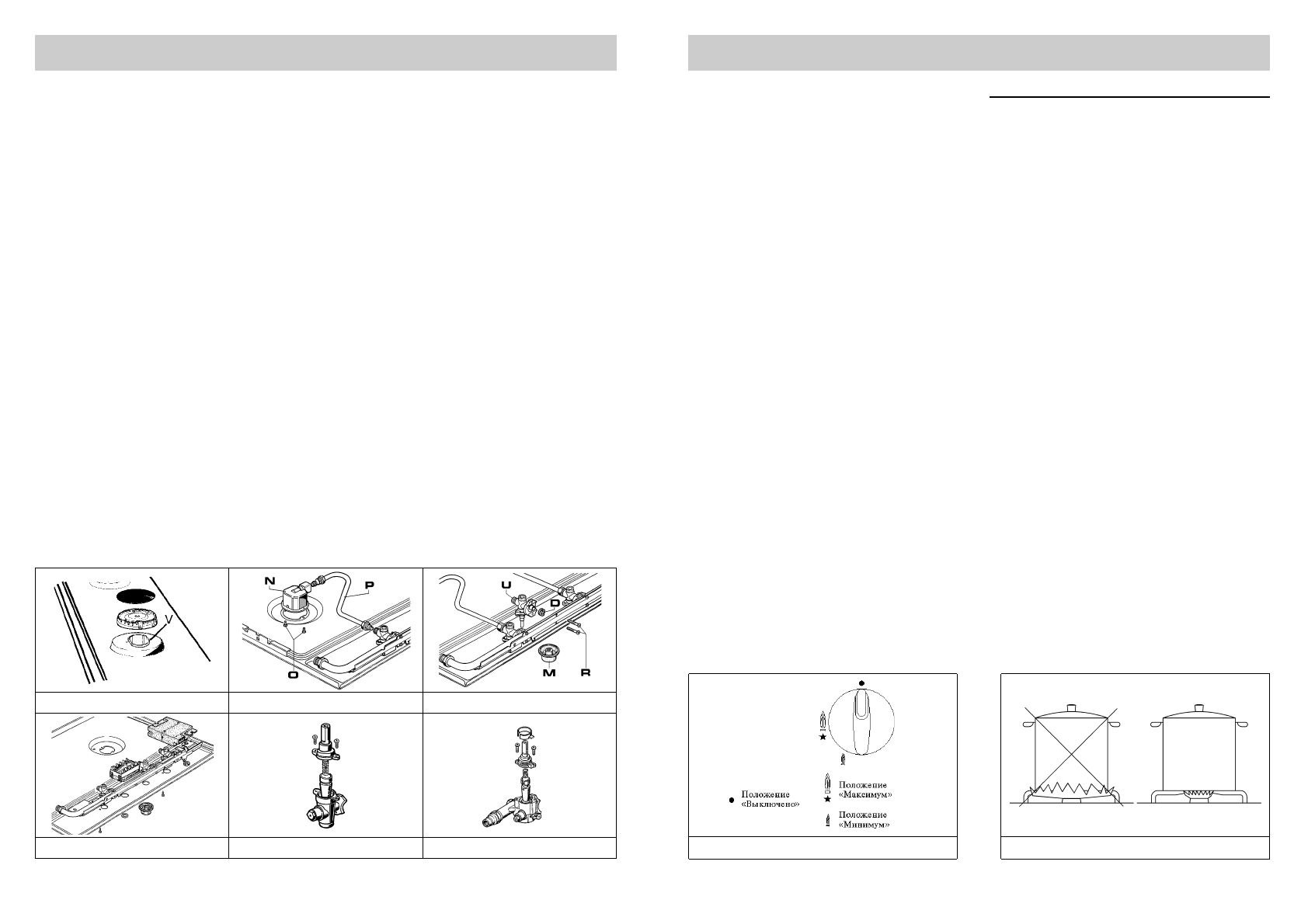 V

N P

O

U D

M R

Положение «Выключено»

Положение «Максимум»

Положение «Минимум»