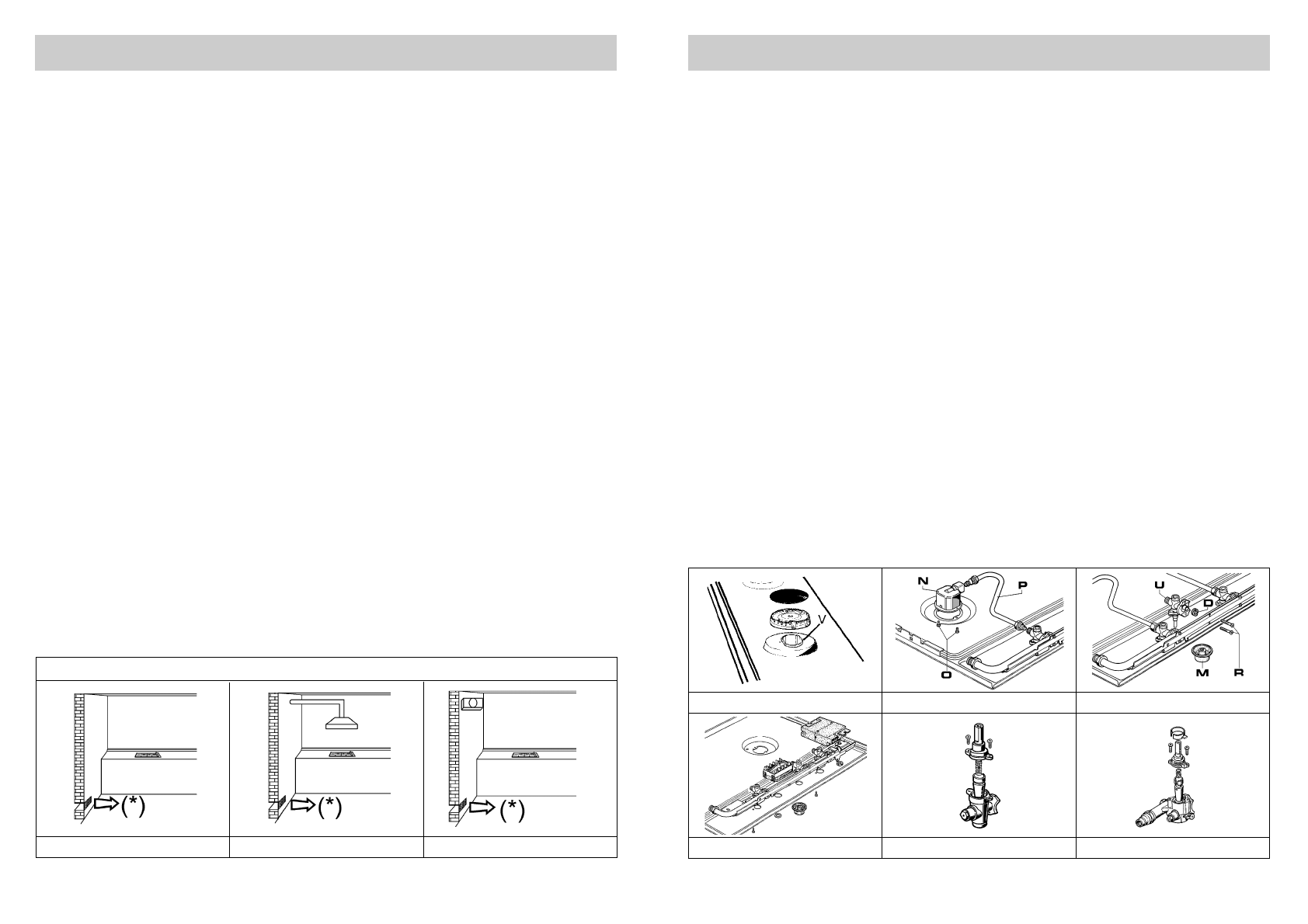 (*)

(*)

(*)

V

N

P

O

U

D

M

R