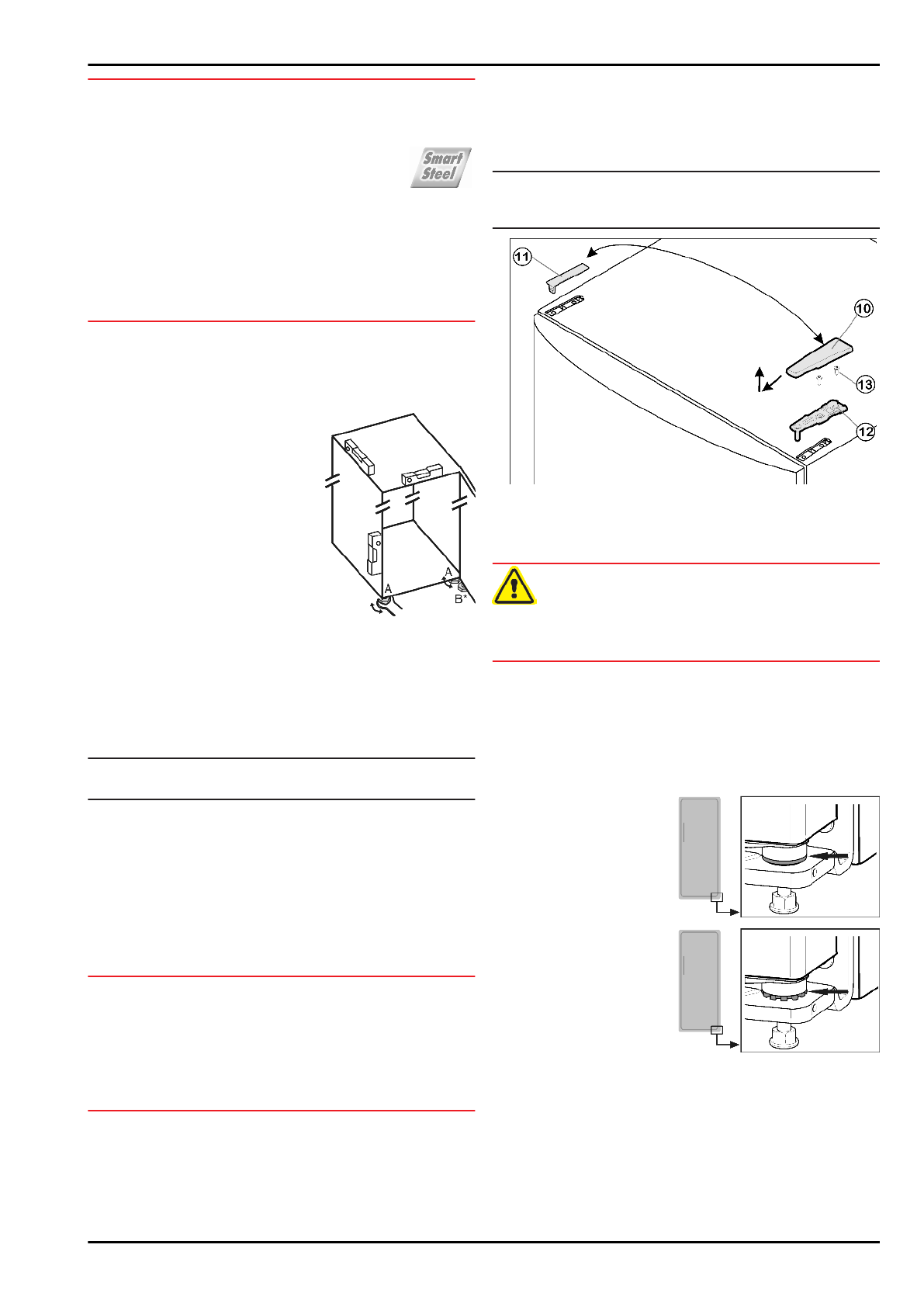 Smart Steel

A
A
B*

11
10
13
12