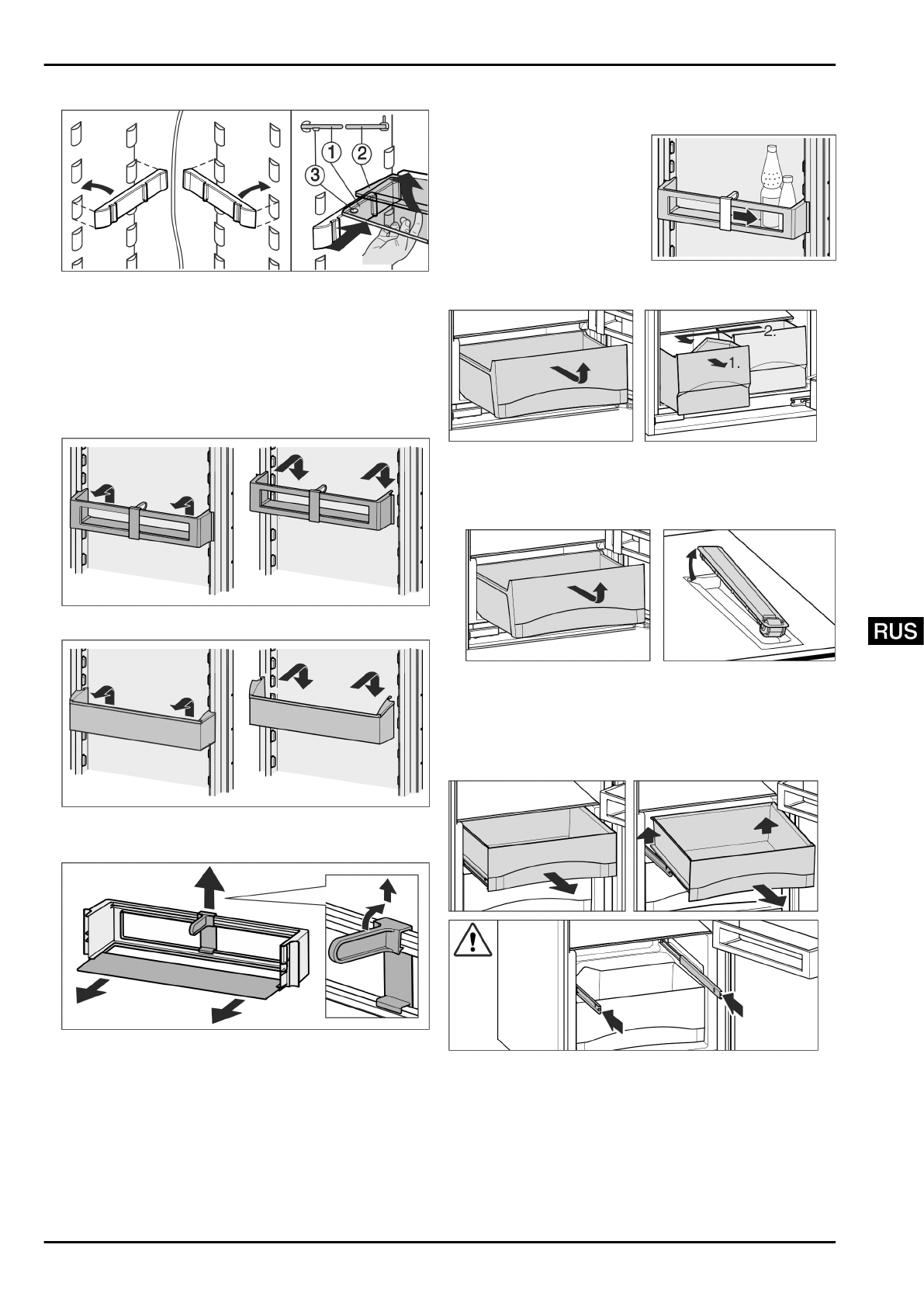 1
2
3

2.
1.

RUS