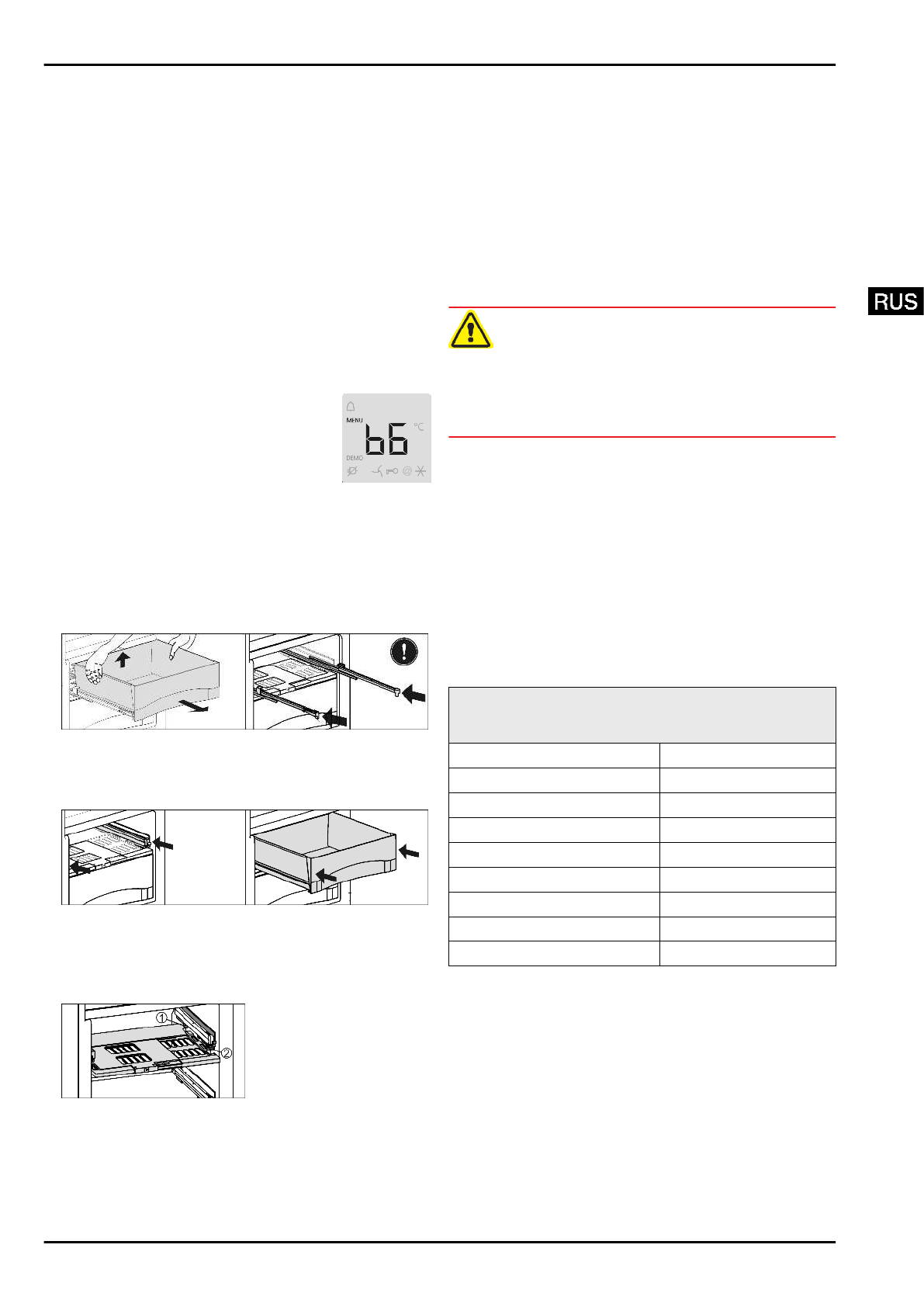 RUS

MENU
b6
°C
DEMO

①
②