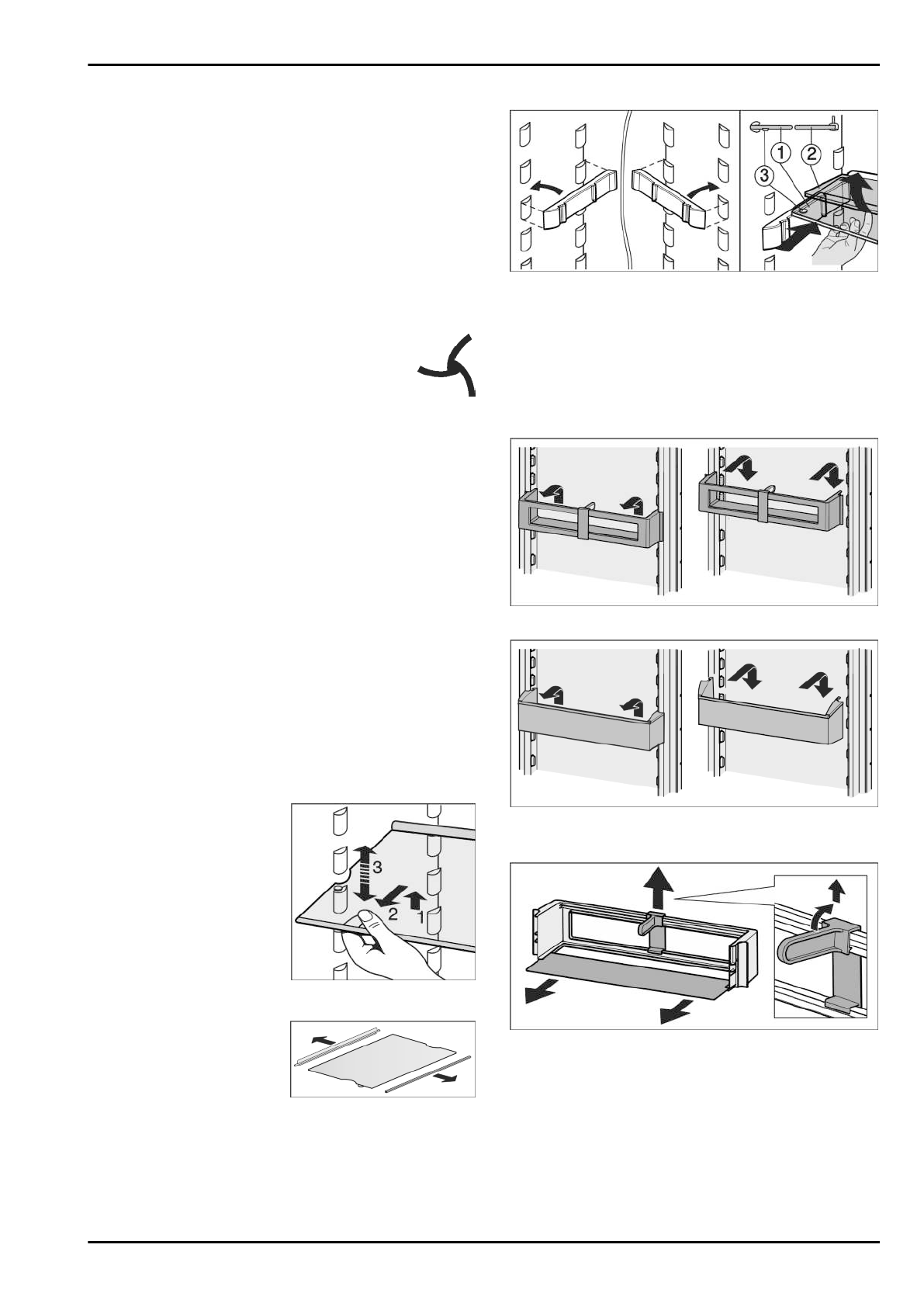 1
2
3

3
2
1