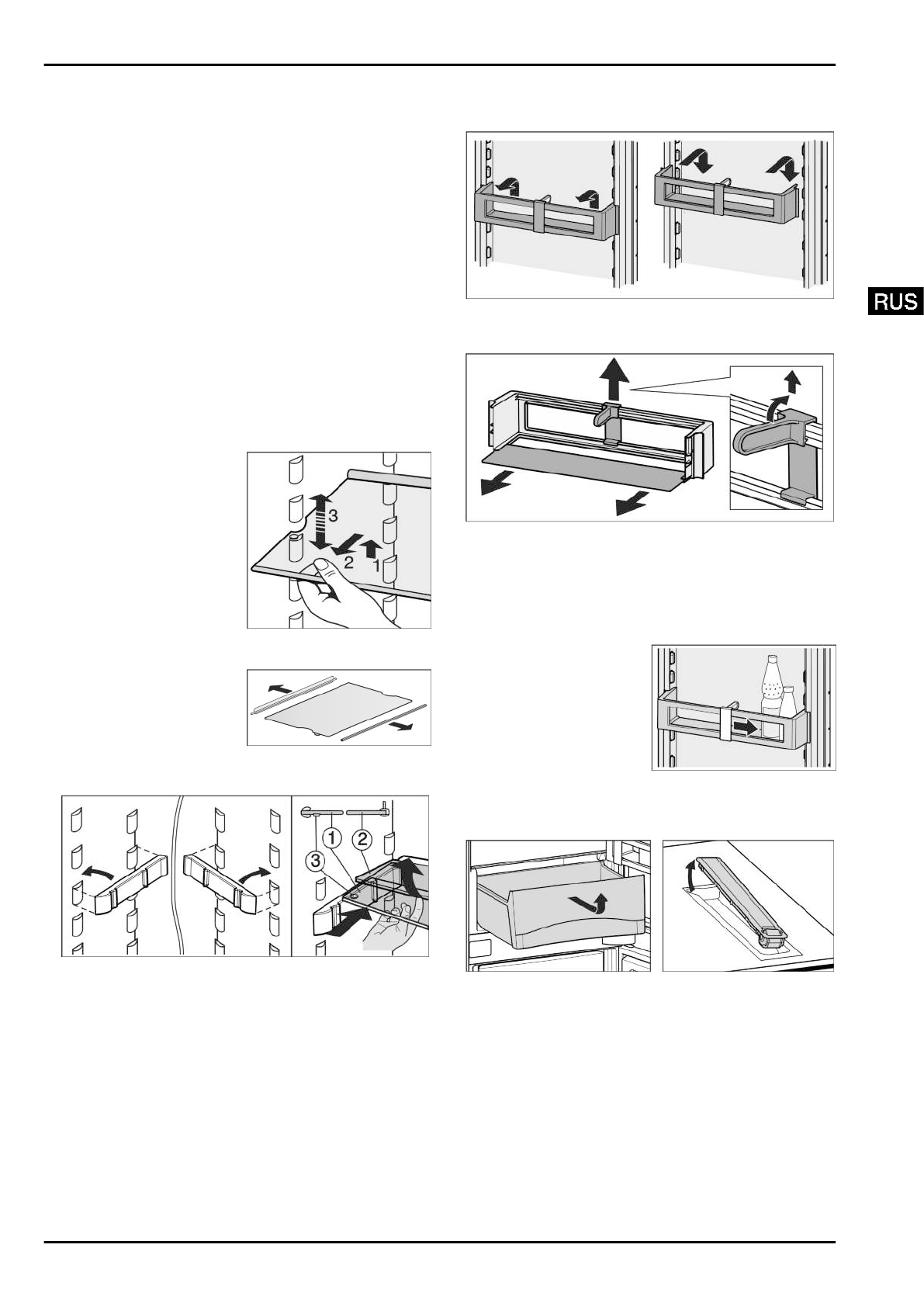 RUS

3
2
1

1
2
3