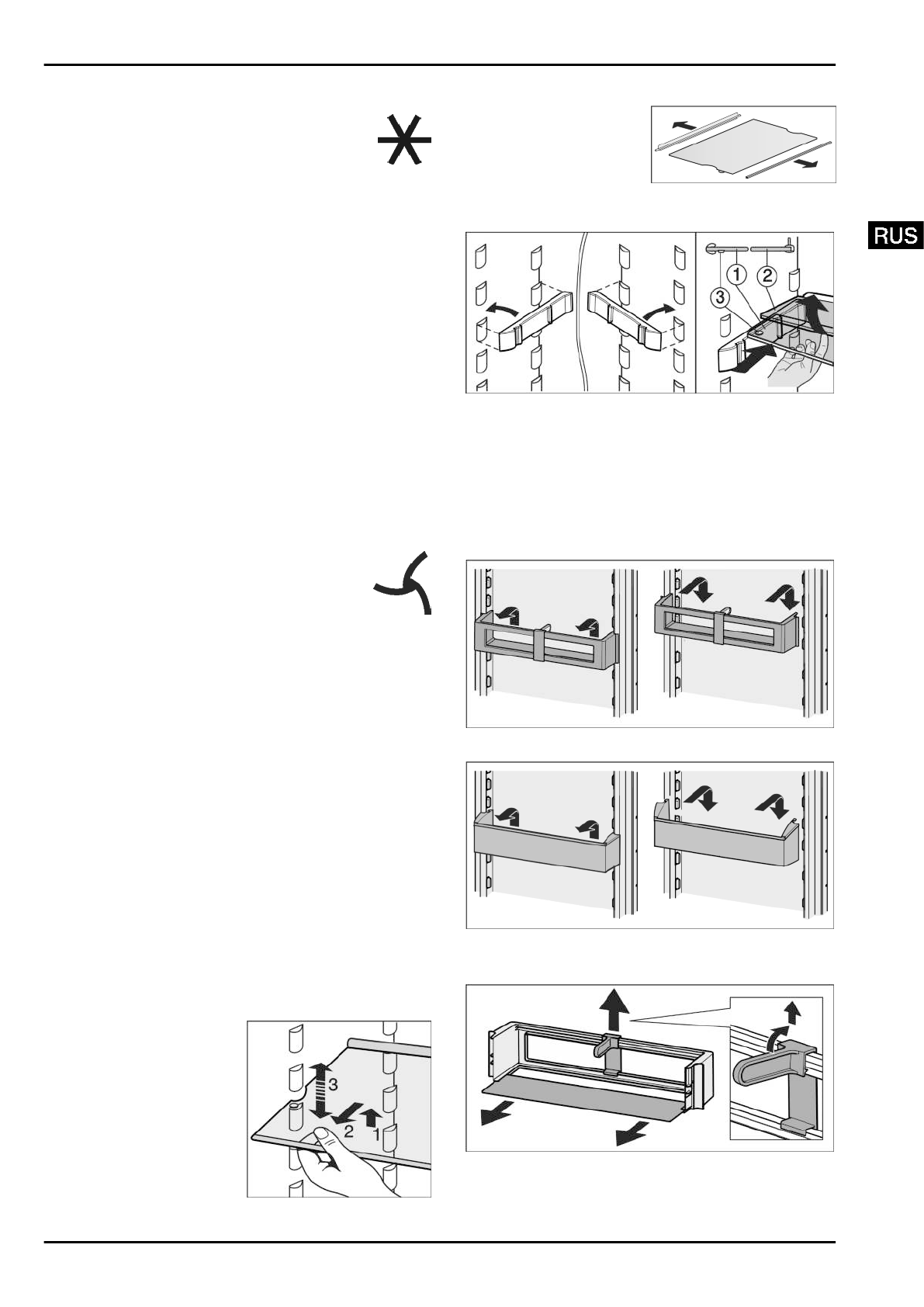 RUS

1
2
3

3
2
1