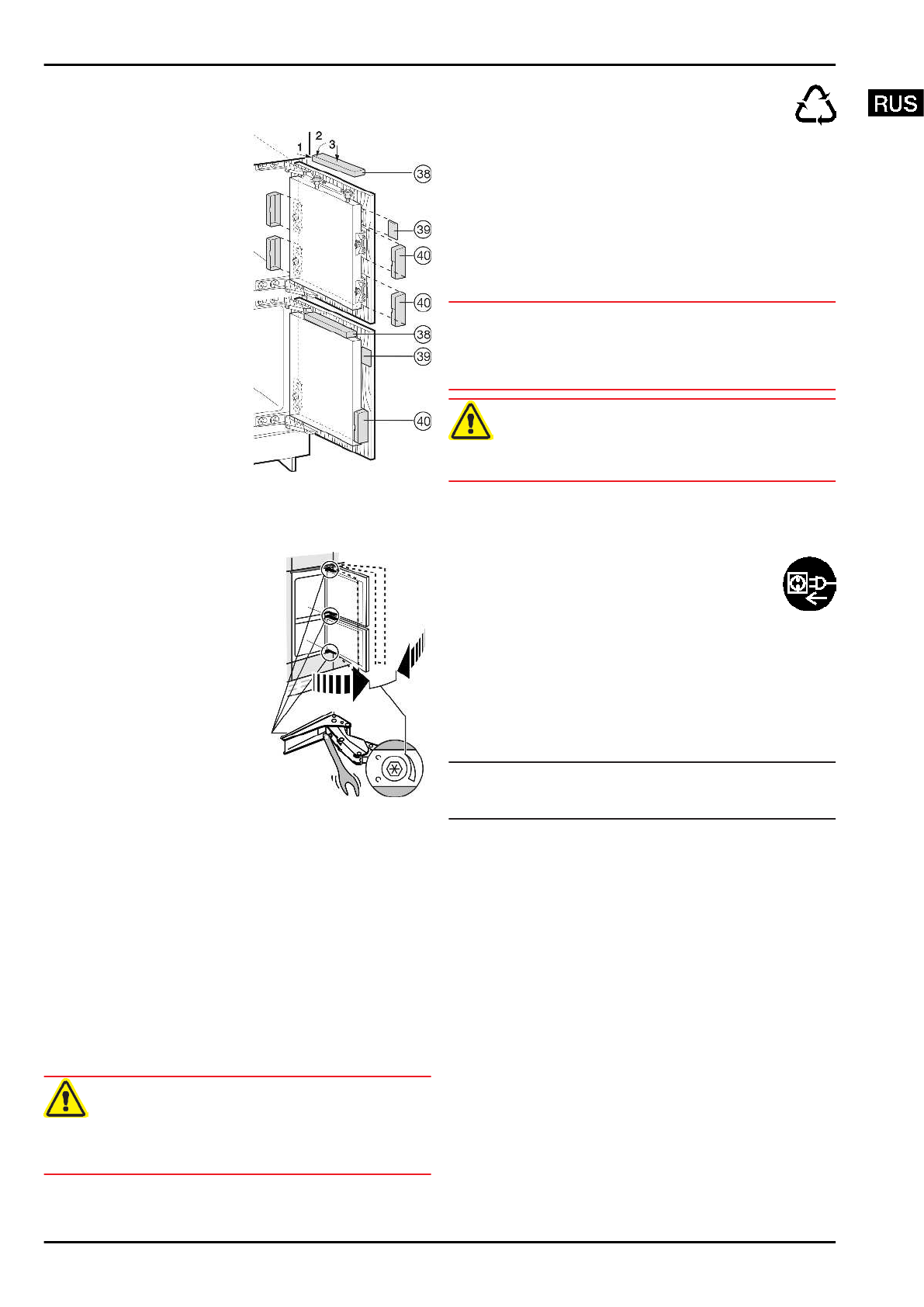 RUS

1
2
3
38
39
40
40
38
39
40