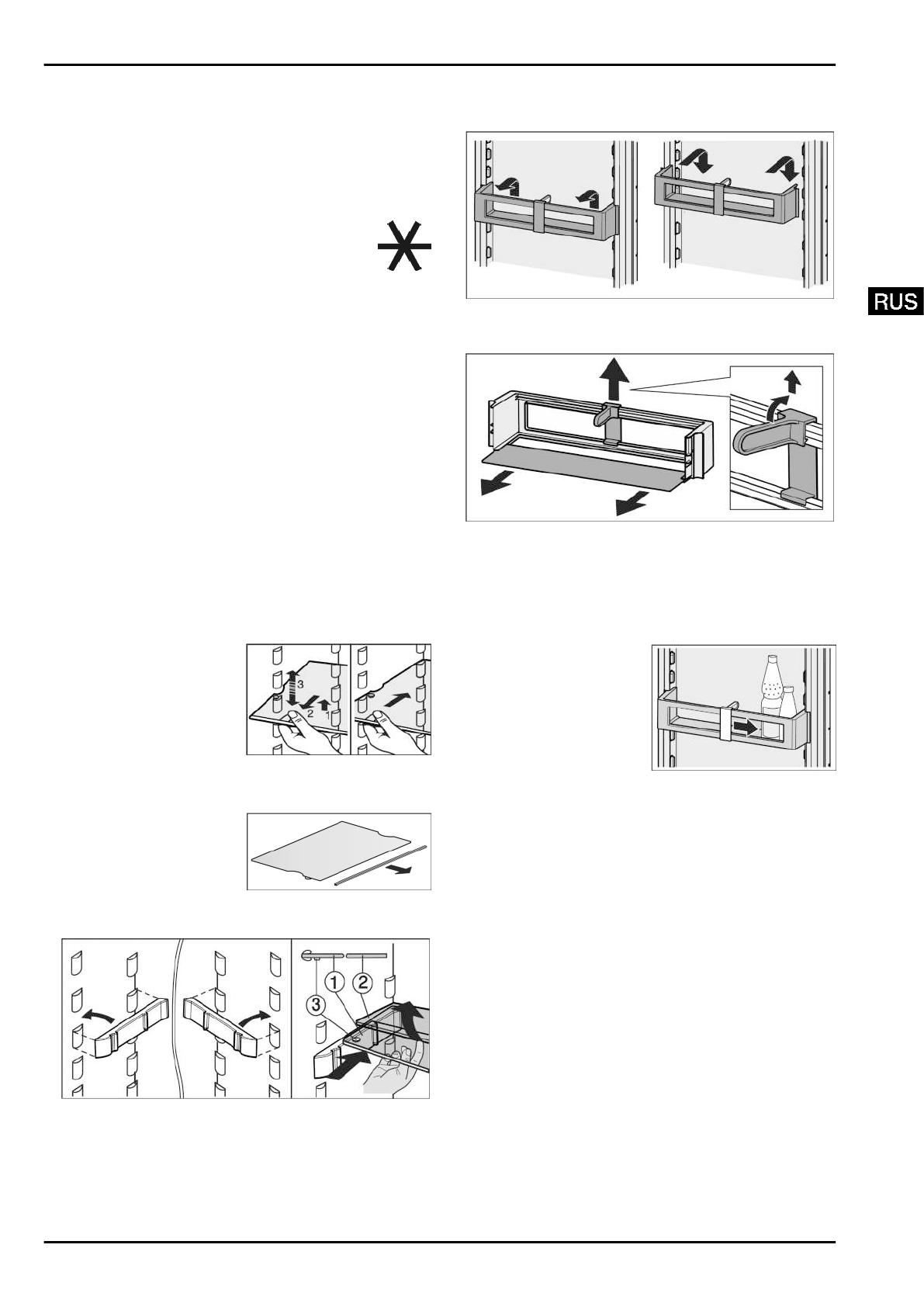 RUS

3
2
1

1
2
3