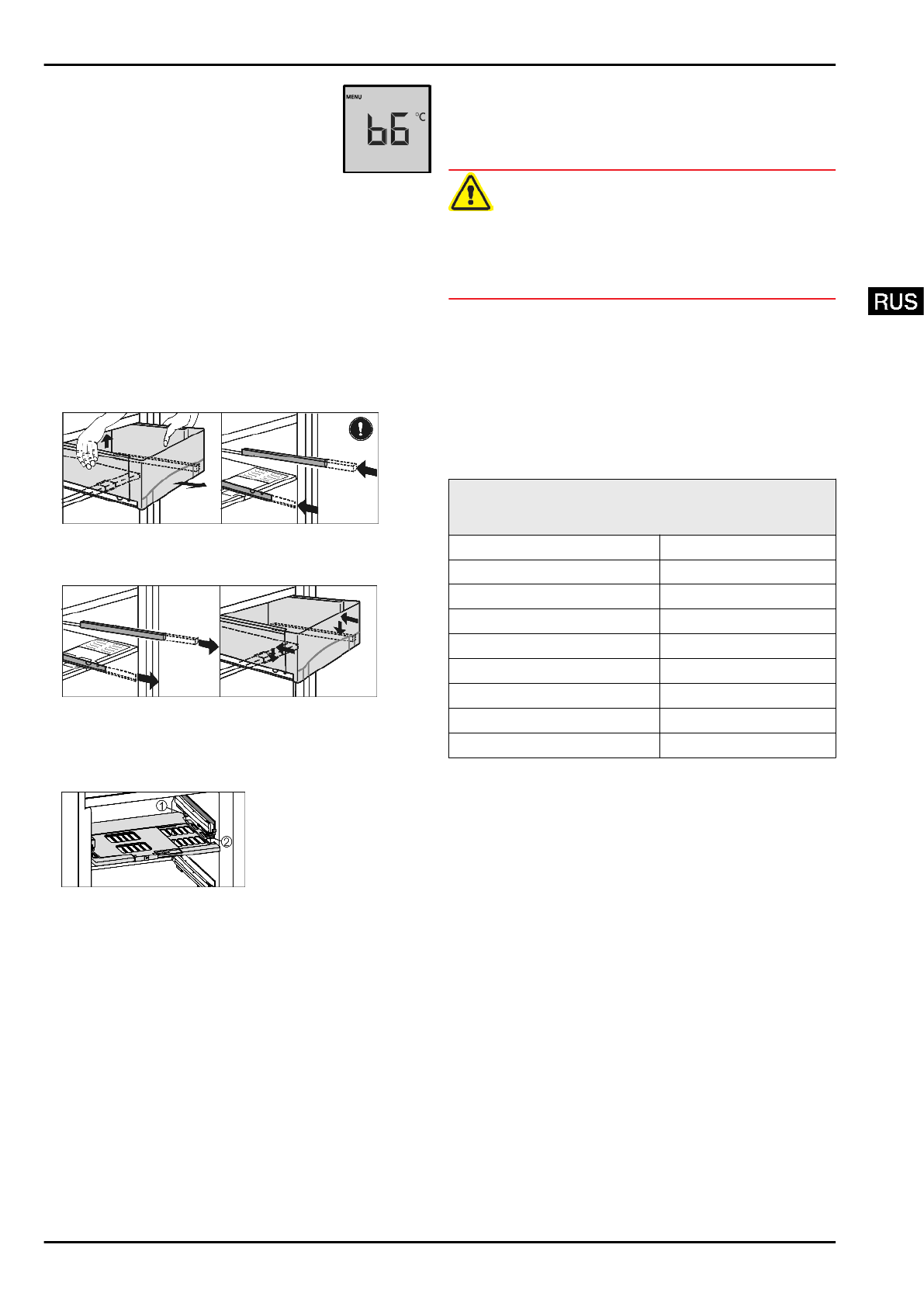 MENU
b6 °C

RUS

①
②