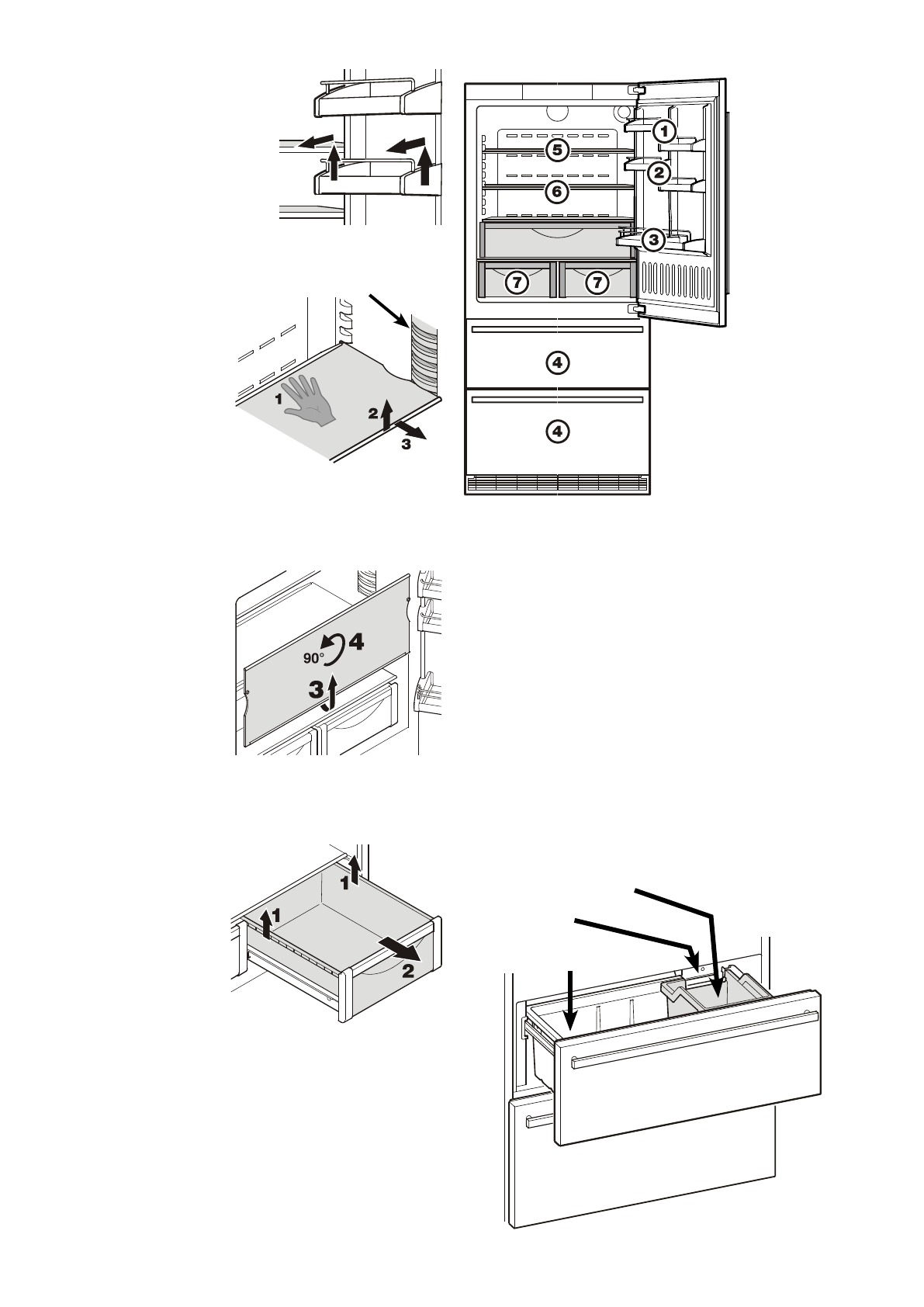 1
5
2
6
3
7
7
4
4

1
2
3

90°
4
3

1
1
2