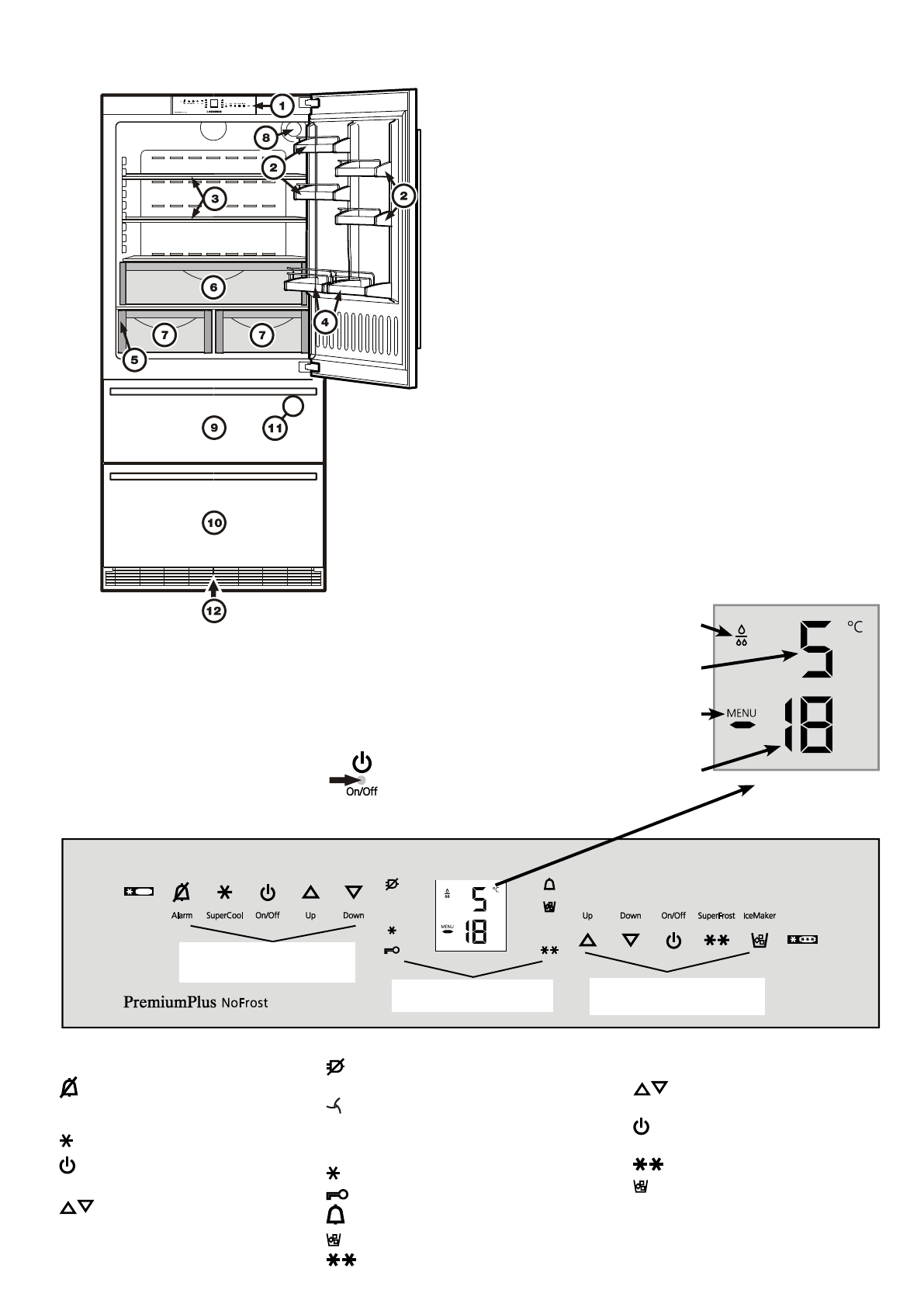 1
8
2
2
3
6
4
7
7
5
9
11
10
12

°C
5
MENU
18

On/Off

Alarm SuperCool On/Off Up Down

5 °C
MENU
18

Up Down On/Off SuperFrost IceMaker

PremiumPlus NoFrost