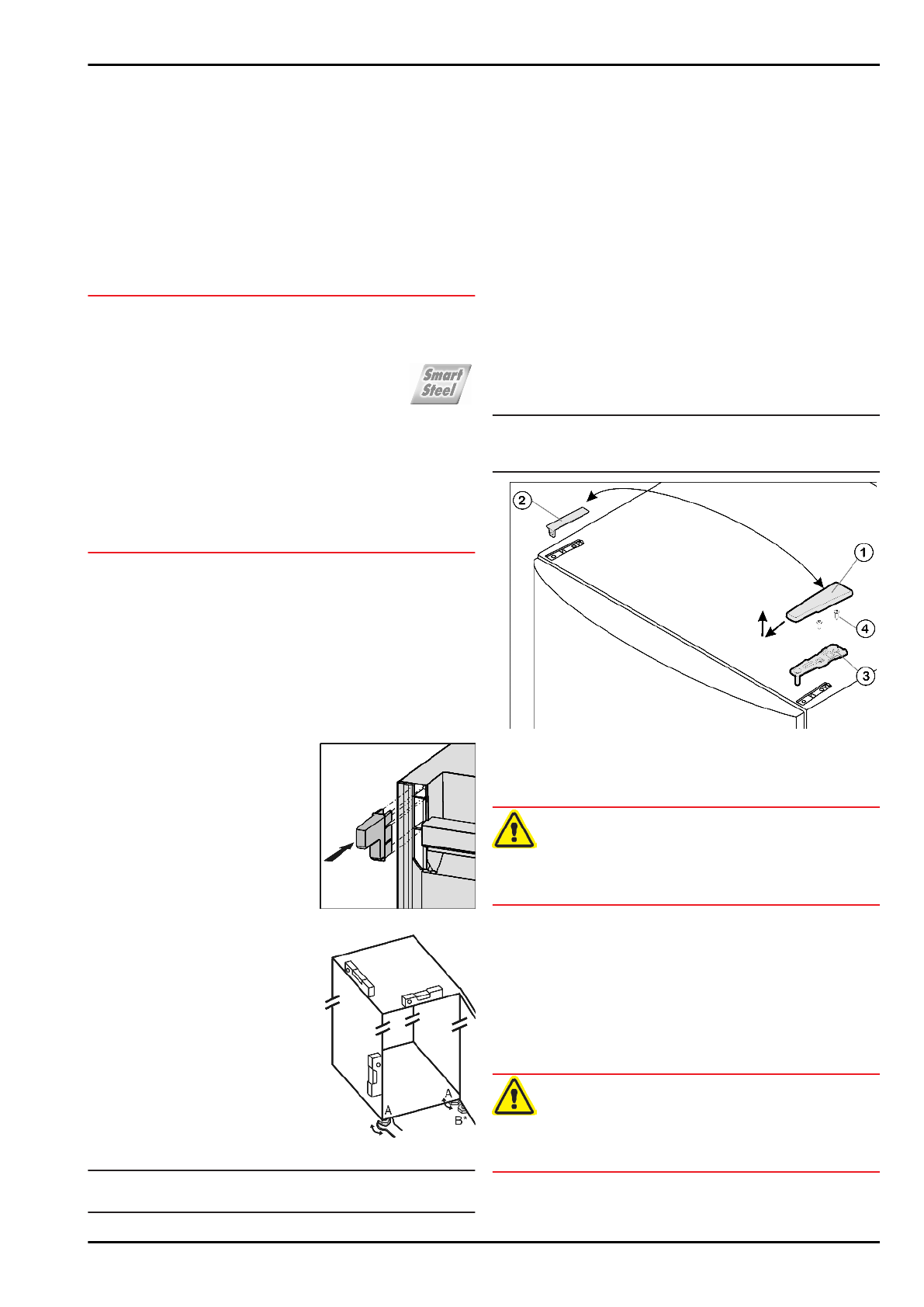 Smart Steel

2

1

4

3

A

A

B*