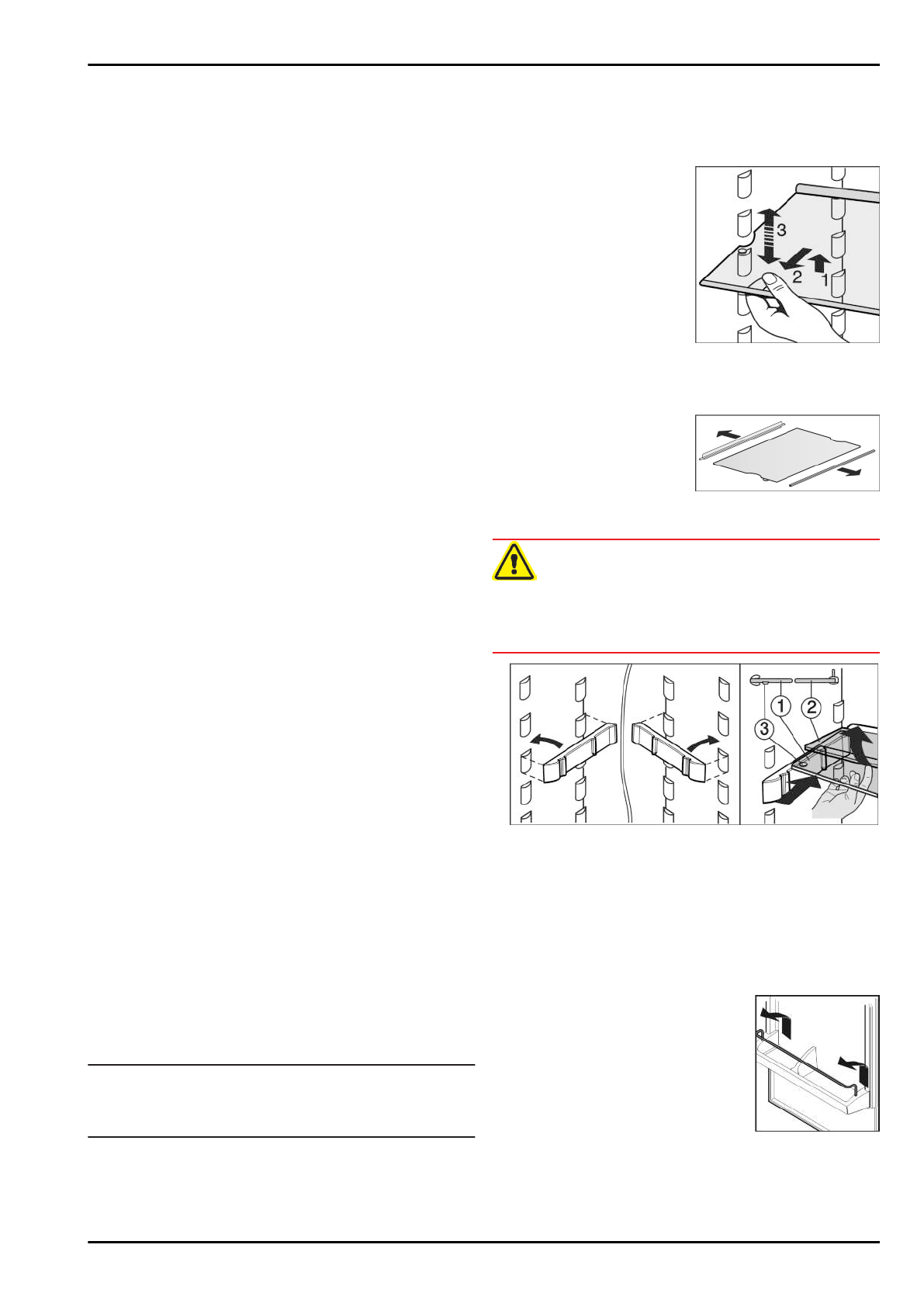 3
2
1

1
2
3