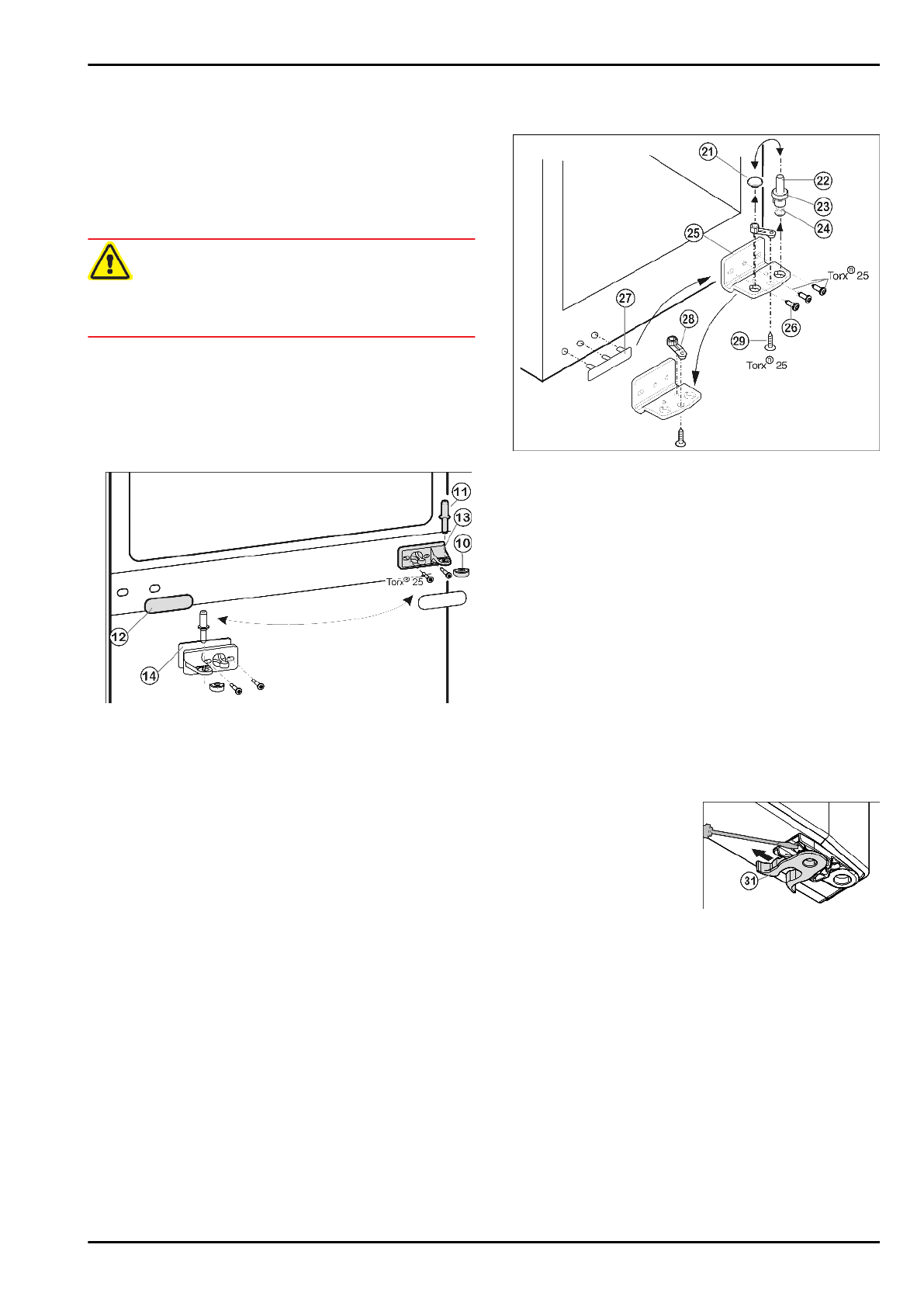 21
22
23
24
25
Torx® 25
26
27
28
29
Torx® 25

11
13
10
Torx® 25
12
14

31