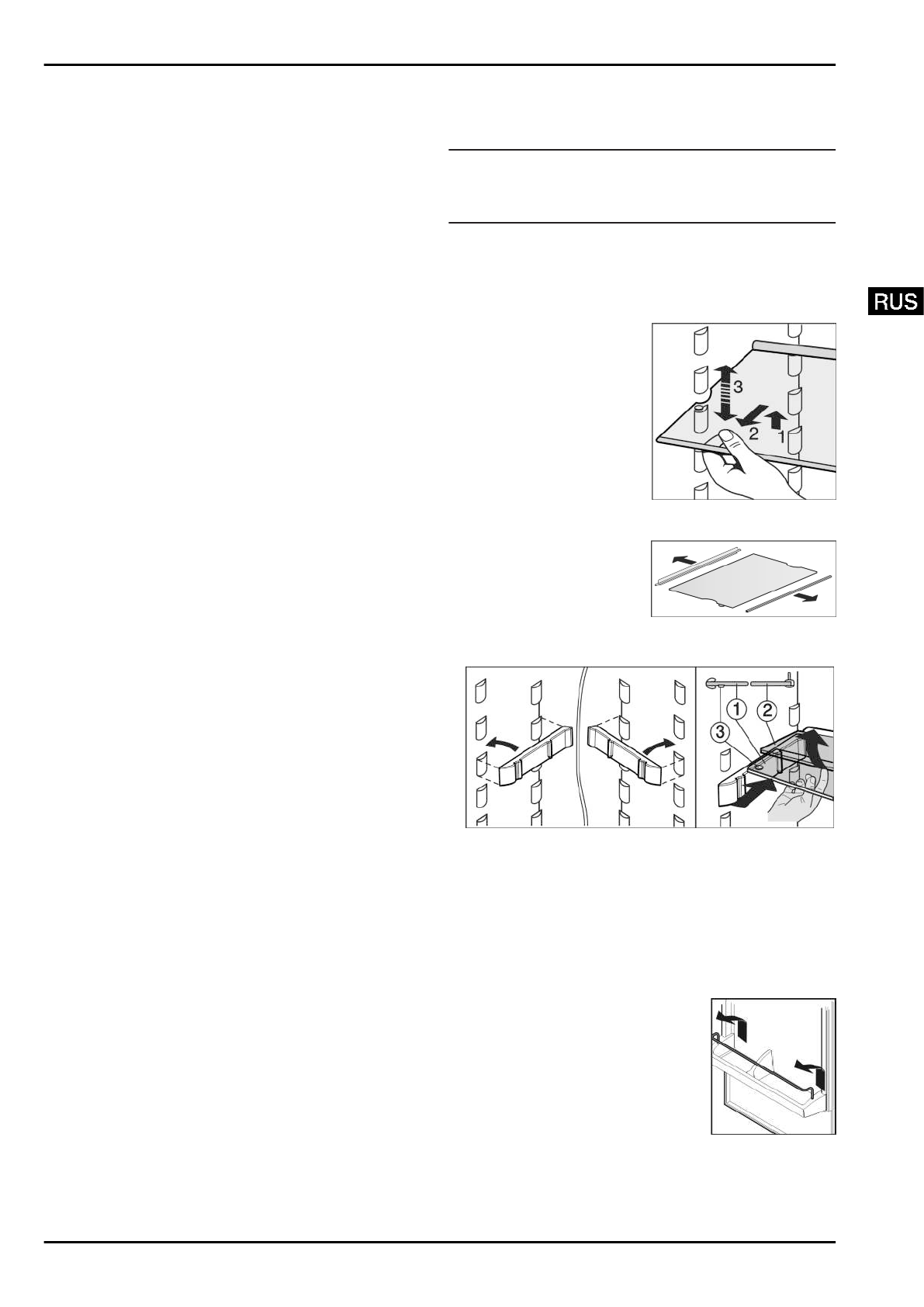 RUS

3
2
1

1
2
3