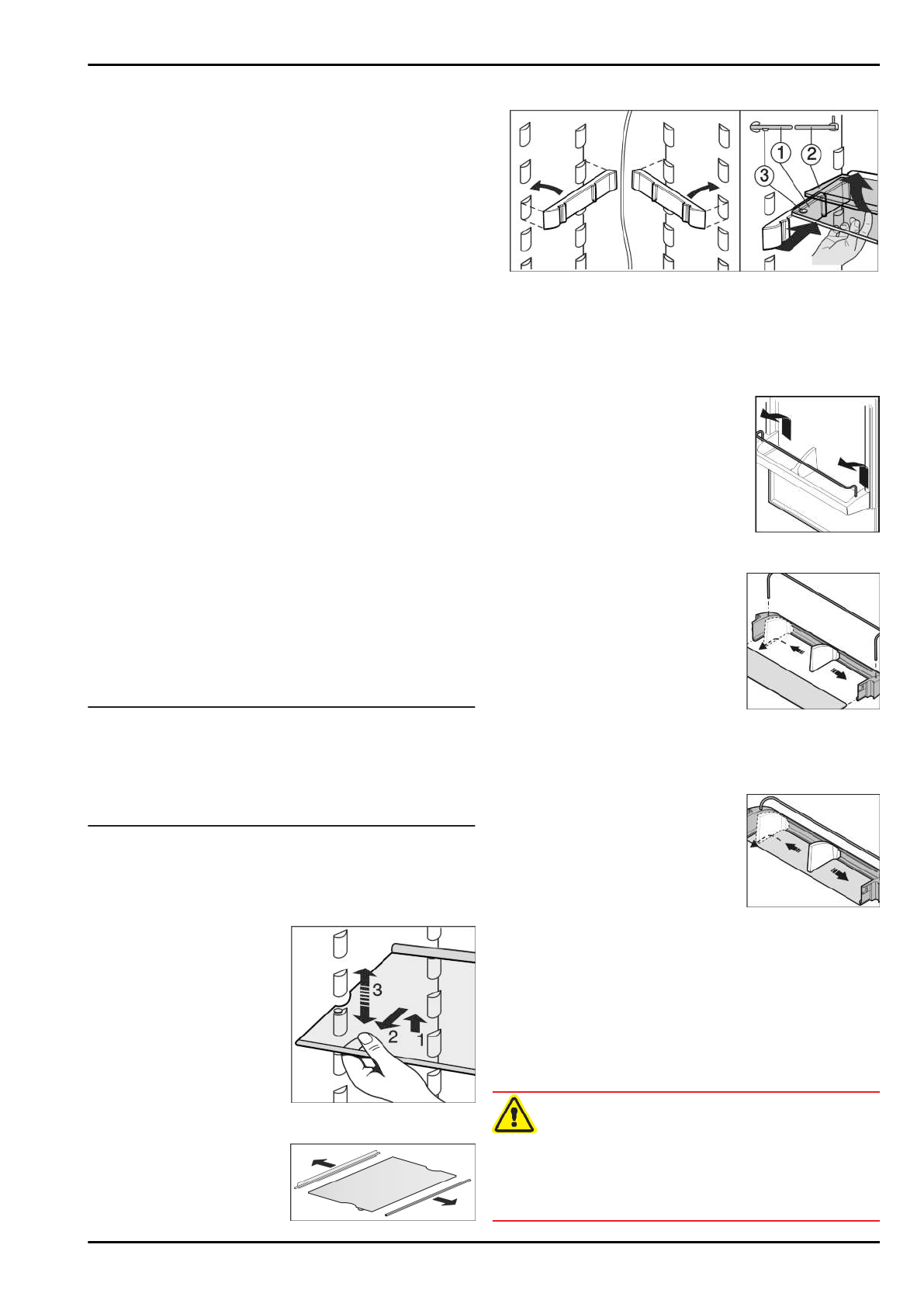 1
2
3

3
2
1