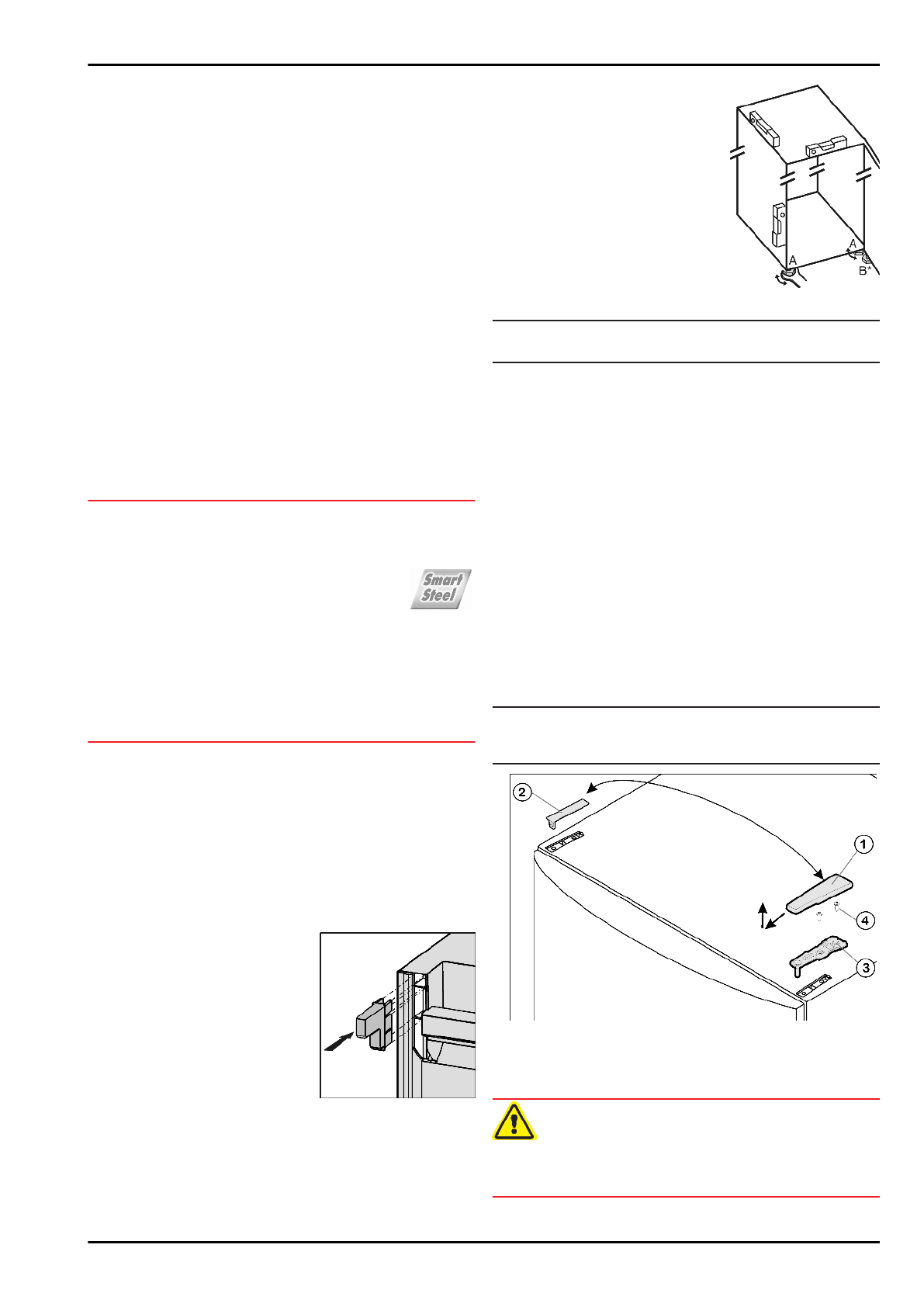 A

A

B*

Smart Steel

2

1

4

3